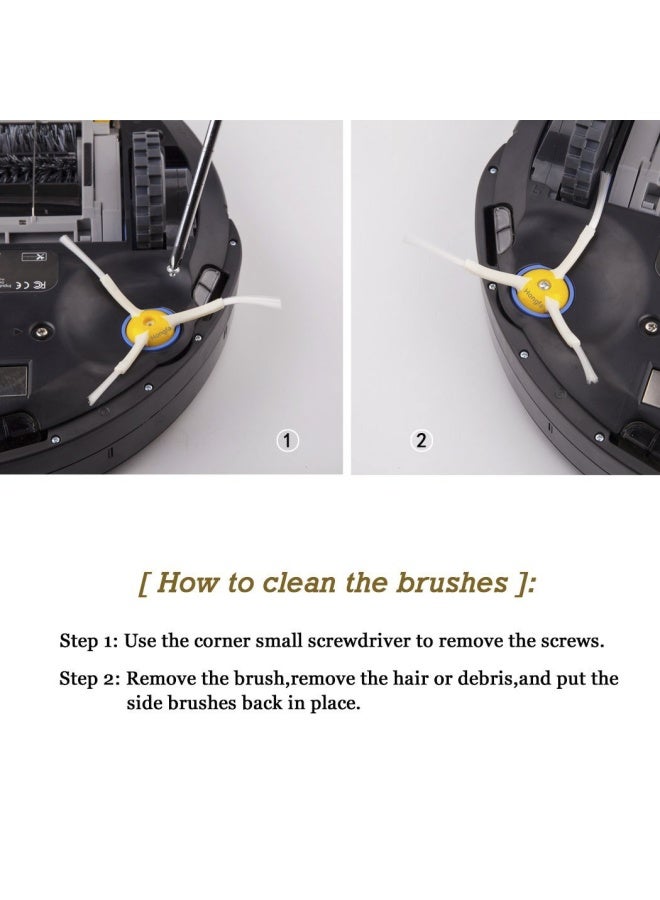 1

2

[ How to clean the brushes ]:

Step 1: Use the corner small screwdriver to remove the screws.

Step 2: Remove the brush,remove the hair or debris,and put the side brushes back in place.