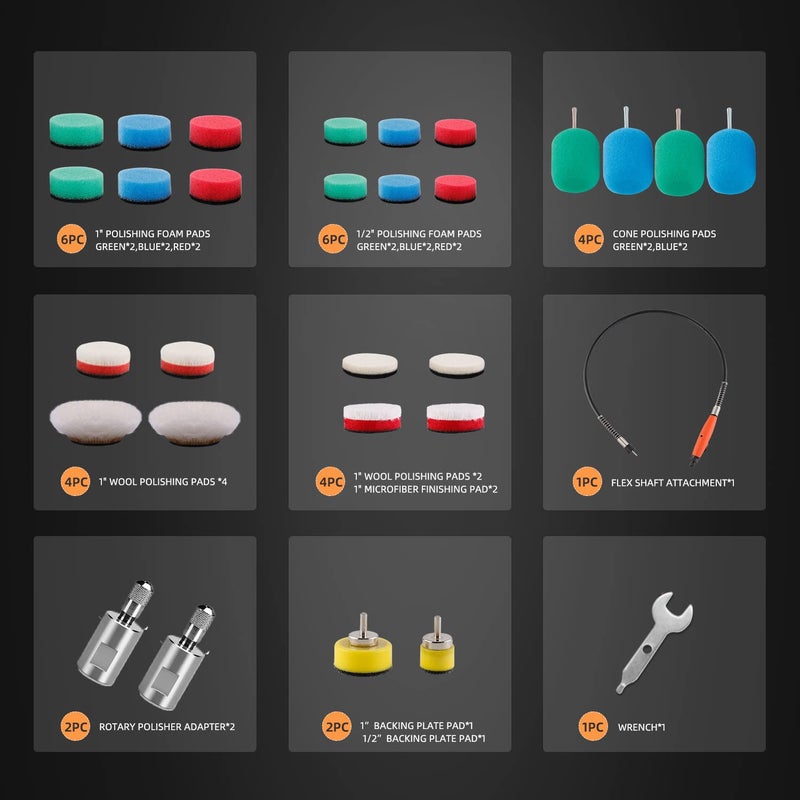 6PC 1" POLISHING FOAM PADS GREEN*2,BLUE*2,RED*2

6PC 1/2" POLISHING FOAM PADS GREEN*2,BLUE*2,RED*2

4PC CONE POLISHING PADS GREEN*2,BLUE*2

4PC 1" WOOL POLISHING PADS *4

4PC 1" WOOL POLISHING PADS *2 1" MICROFIBER FINISHING PAD*2

1PC FLEX SHAFT ATTACHMENT*1

2PC ROTARY POLISHER ADAPTER*2

2PC 1" BACKING PLATE PAD*1 1/2" BACKING PLATE PAD*1

1PC WRENCH*1