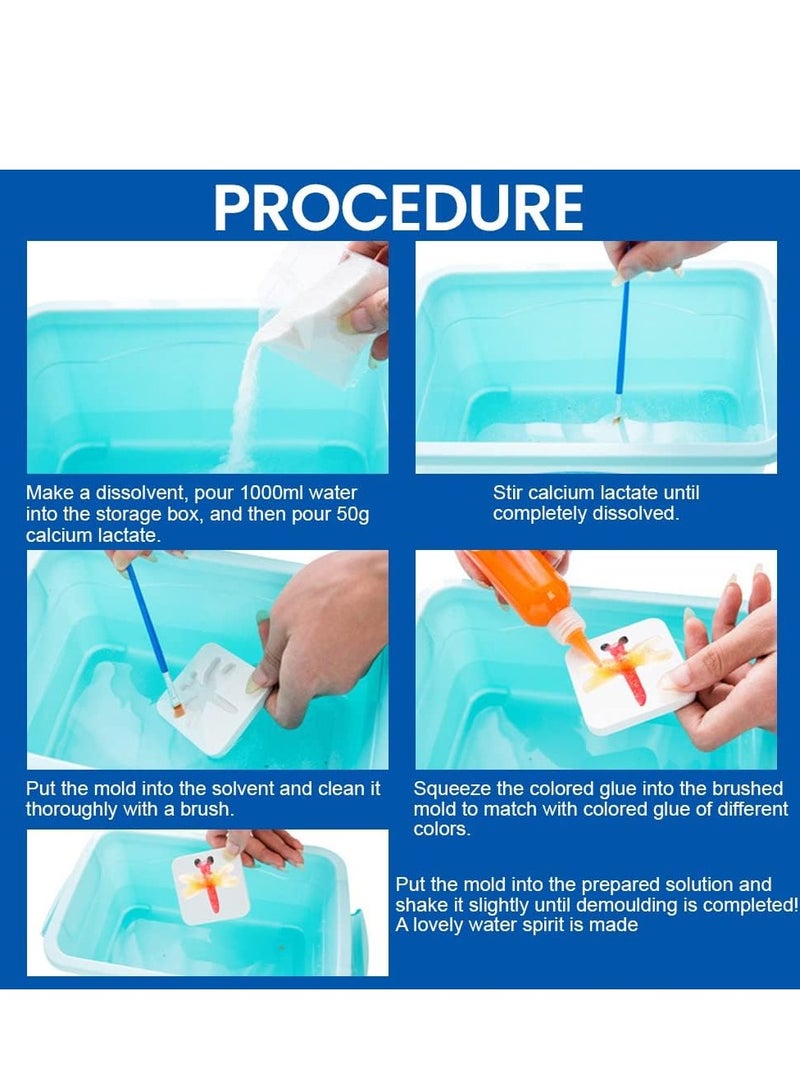 PROCEDURE

Make a dissolvent, pour 1000ml water into the storage box, and then pour 50g calcium lactate.

Stir calcium lactate until completely dissolved.

Put the mold into the solvent and clean it thoroughly with a brush.

Squeeze the colored glue into the brushed mold to match with colored glue of different colors.

Put the mold into the prepared solution and shake it slightly until demoulding is completed! A lovely water spirit is made