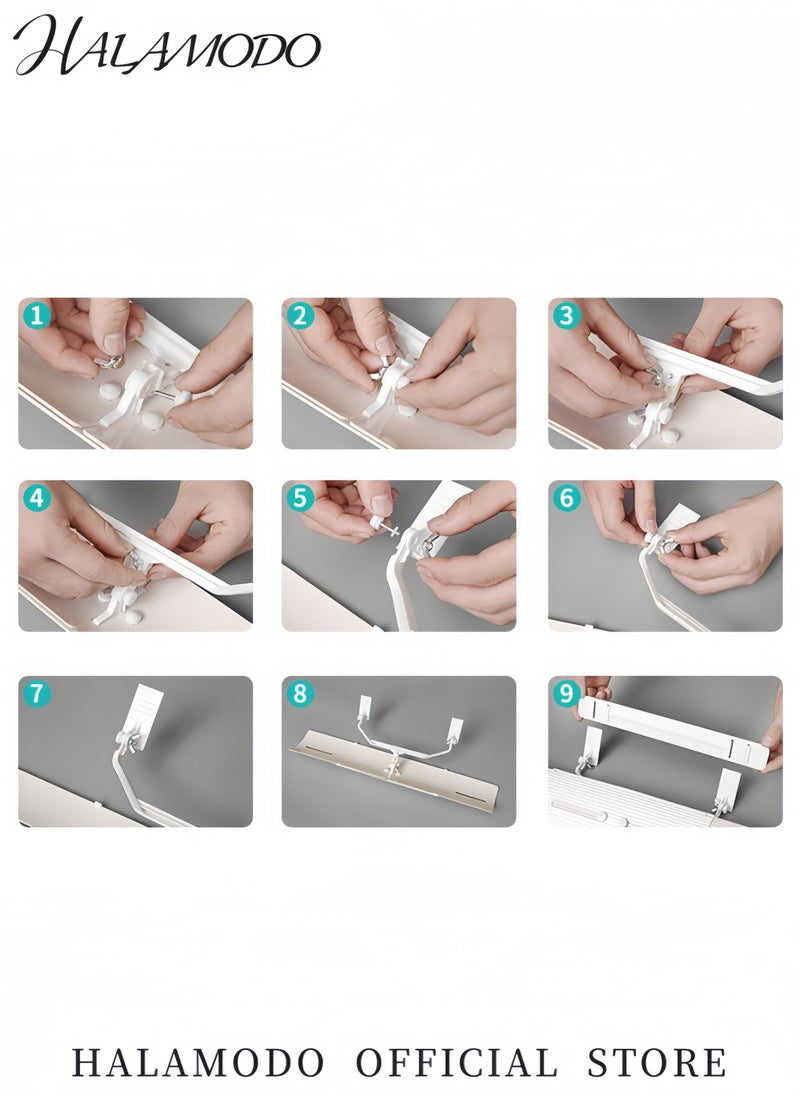 HALAMODO

1

2

3

4

5

6

7

8

9

HALAMODO OFFICIAL STORE