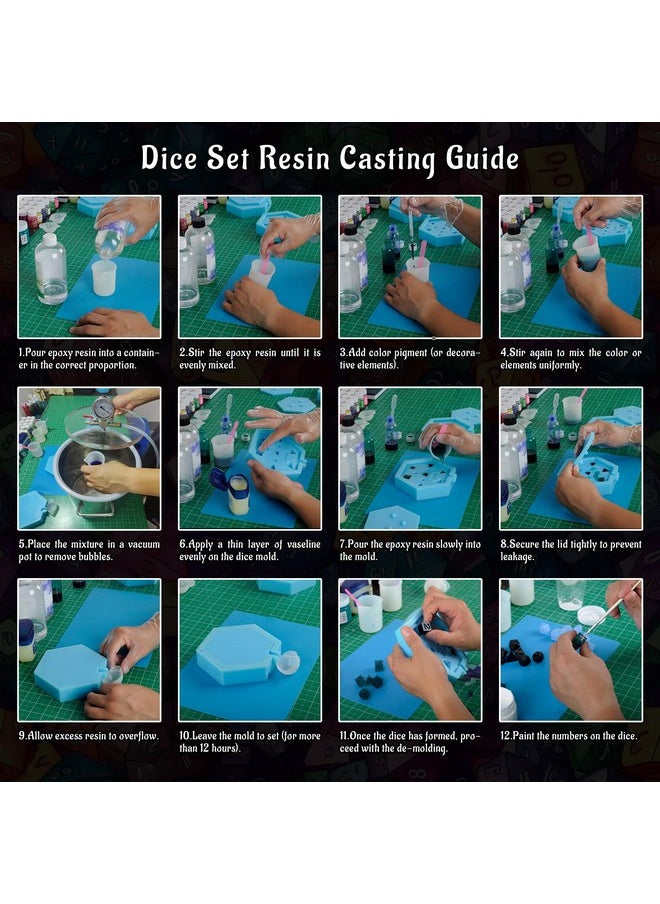 Dice Set Resin Casting Guide

1.Pour epoxy resin into a container in the correct proportion.

2.Stir the epoxy resin until it is evenly mixed.

3.Add color pigment (or decorative elements).

4.Stir again to mix the color or elements uniformly.

5.Place the mixture in a vacuum pot to remove bubbles.

6.Apply a thin layer of vaseline evenly on the dice mold.

7.Pour the epoxy resin slowly into the mold.

8.Secure the lid tightly to prevent leakage.

9.Allow excess resin to overflow.

10.Leave the mold to set (for more than 12 hours).

11.Once the dice has formed, proceed with the de-molding.

12.Paint the numbers on the dice.