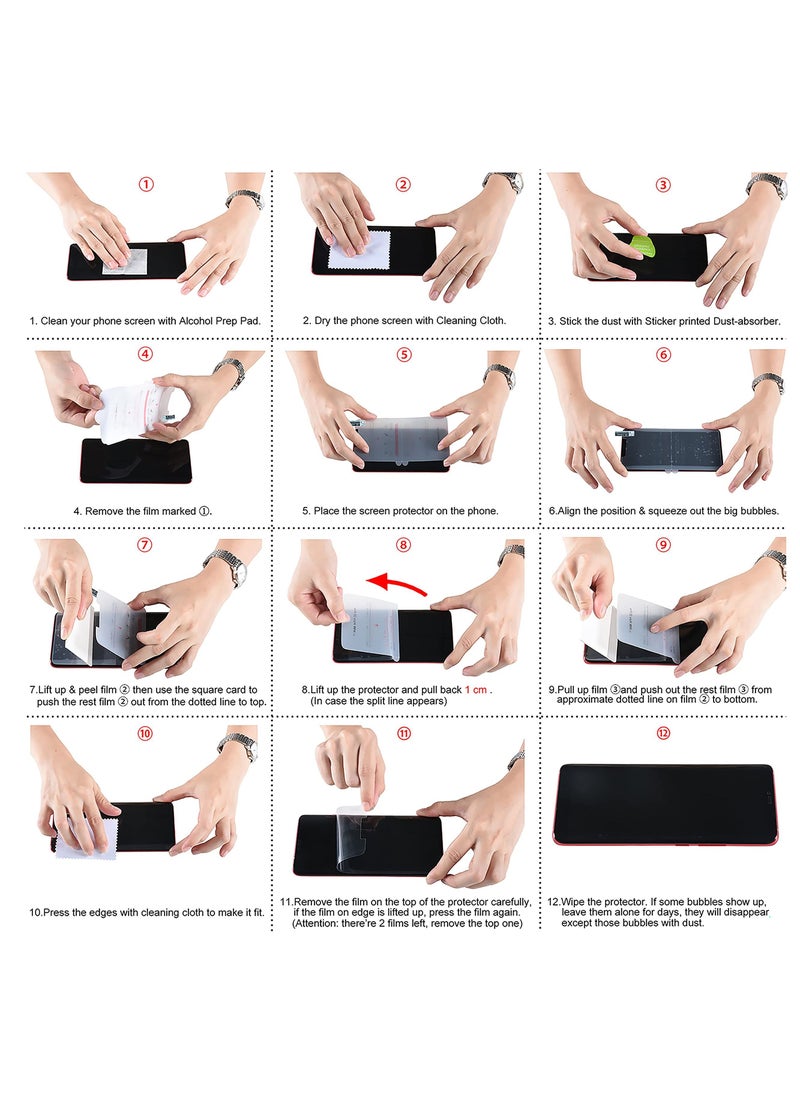 ①

1. Clean your phone screen with Alcohol Prep Pad.

②

2. Dry the phone screen with Cleaning Cloth.

③

3. Stick the dust with Sticker printed Dust-absorber.

④

4. Remove the film marked ①.

⑤

5. Place the screen protector on the phone.

⑥

6.Align the position & squeeze out the big bubbles.

⑦

7.Lift up & peel film ② then use the square card to push the rest film ② out from the dotted line to top.

⑧

8.Lift up the protector and pull back 1 cm . (In case the split line appears)

⑨

9.Pull up film ③and push out the rest film ③ from approximate dotted line on film ② to bottom.

⑩

10.Press the edges with cleaning cloth to make it fit.

⑪

11.Remove the film on the top of the protector carefully, if the film on edge is lifted up, press the film again. (Attention: there're 2 films left, remove the top one)

⑫

12.Wipe the protector. If some bubbles show up, leave them alone for days, they will disappear except those bubbles with dust.