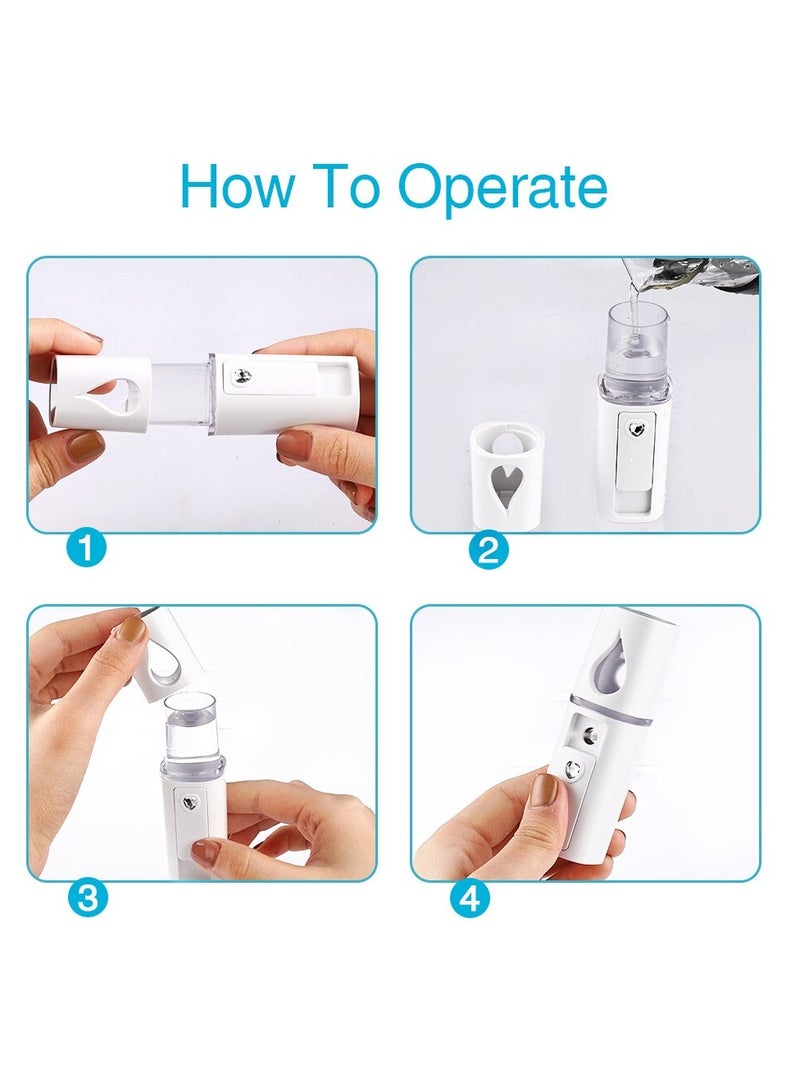 How To Operate

1

2

3

4