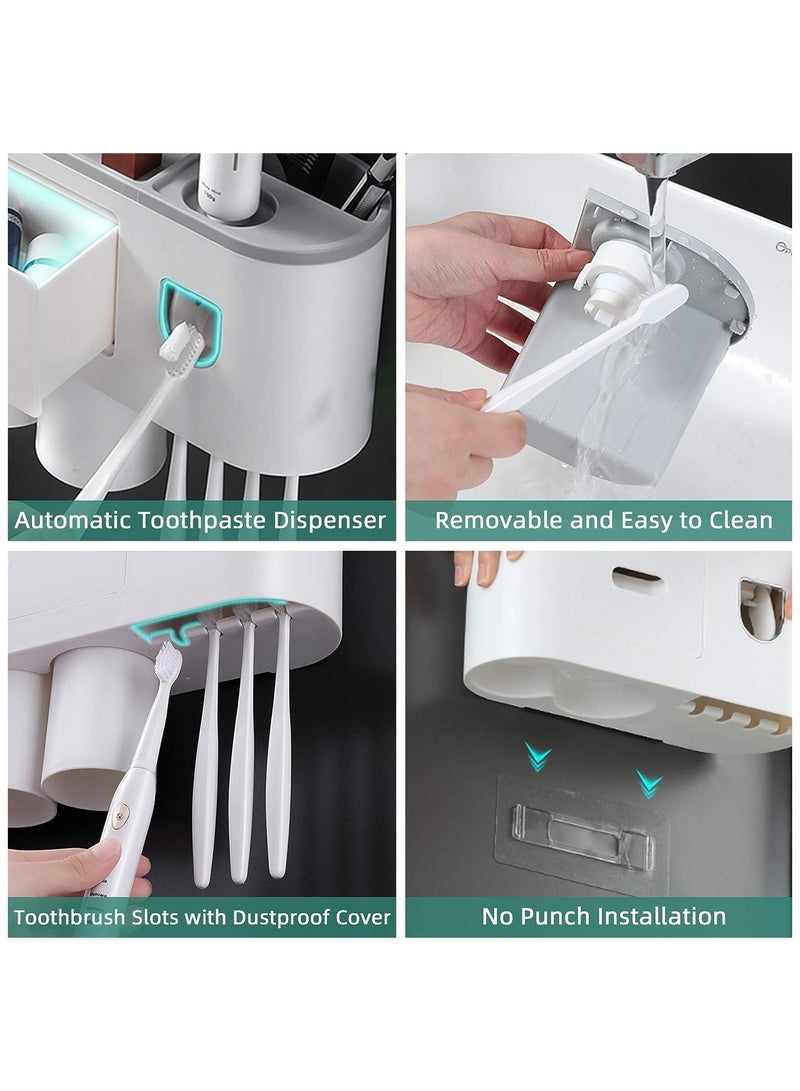 Automatic Toothpaste Dispenser

Removable and Easy to Clean

Toothbrush Slots with Dustproof Cover

No Punch Installation