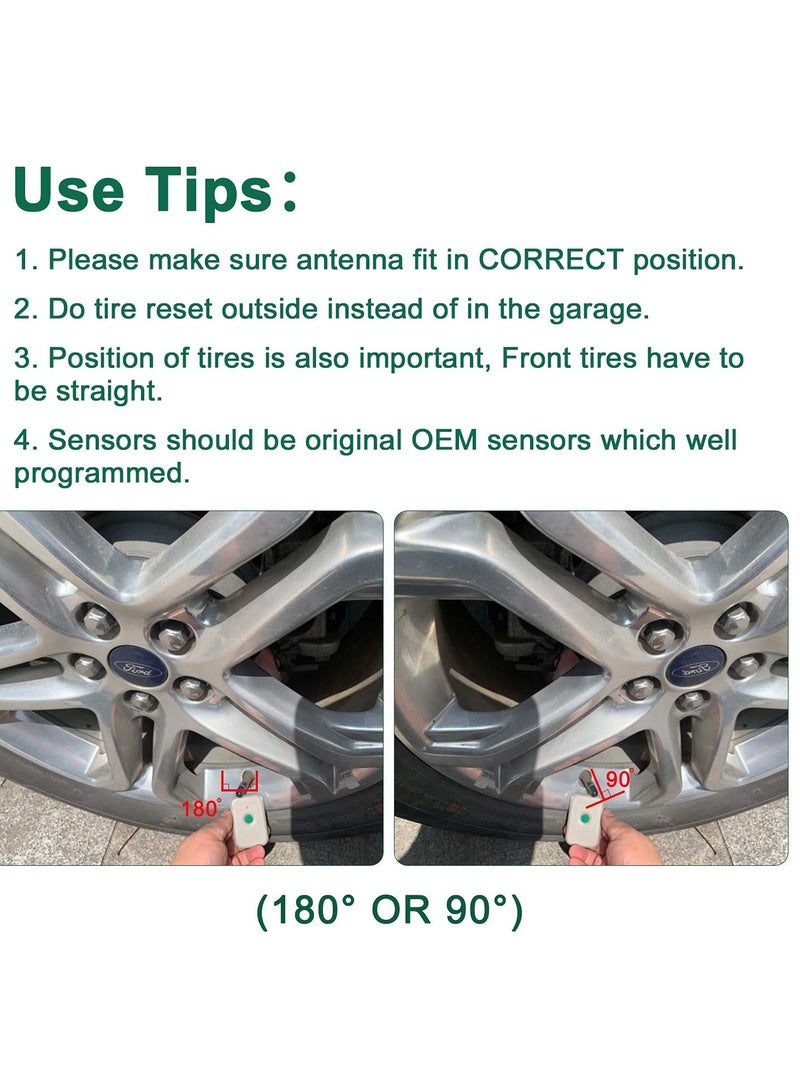 Use Tips：

1. Please make sure antenna fit in CORRECT position.

2. Do tire reset outside instead of in the garage.

3. Position of tires is also important, Front tires have to be straight.

4. Sensors should be original OEM sensors which well programmed.

Ford

180°

Ford

90°

(180° OR 90°)