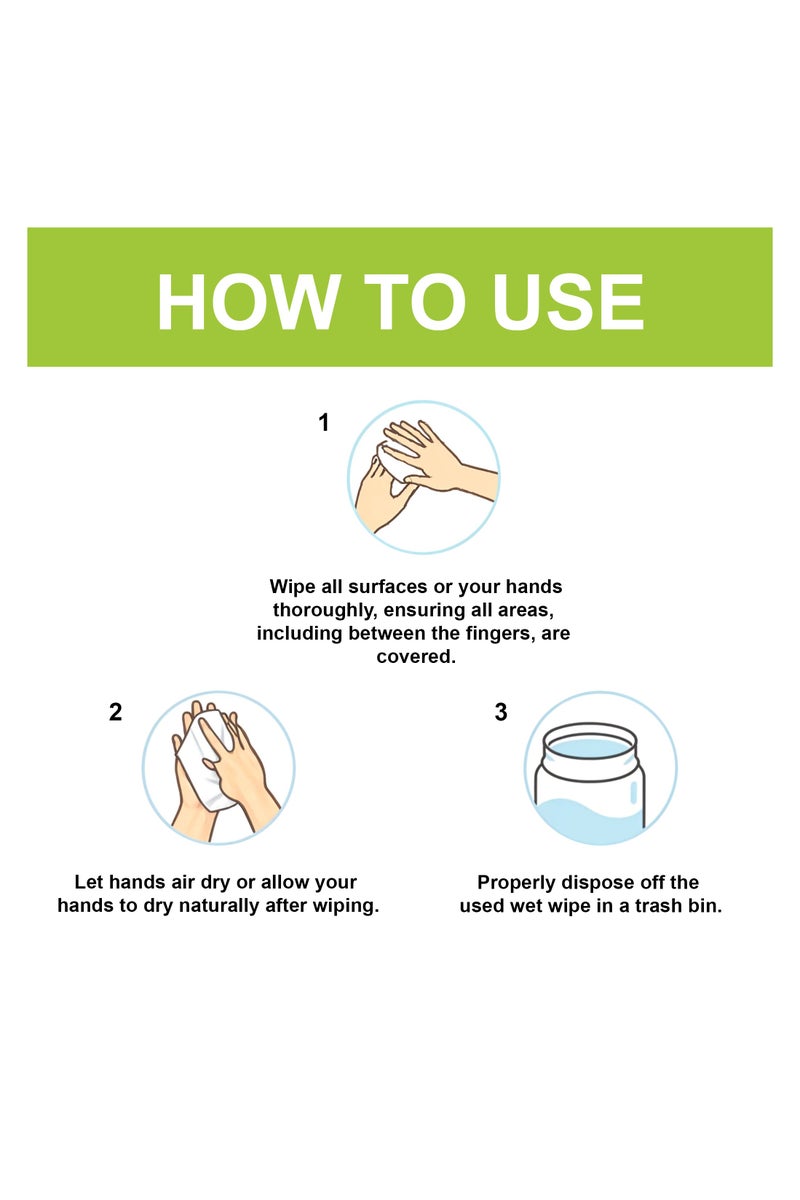 HOW TO USE

1

Wipe all surfaces or your hands thoroughly, ensuring all areas, including between the fingers, are covered.

2

Let hands air dry or allow your hands to dry naturally after wiping.

3

Properly dispose off the used wet wipe in a trash bin.