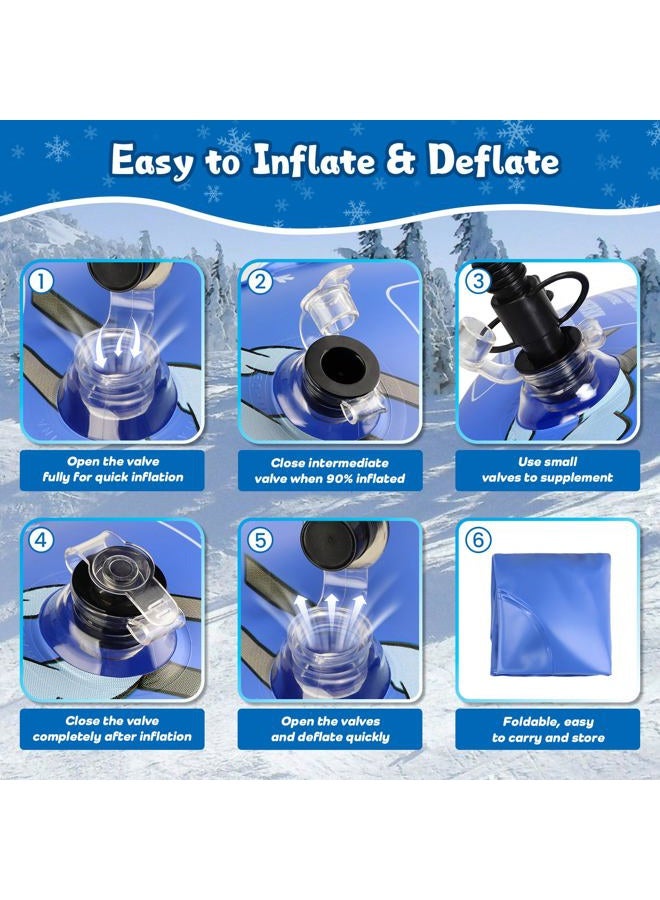 Easy to Inflate & Deflate

1

Open the valve fully for quick inflation

2

Close intermediate valve when 90% inflated

3

Use small valves to supplement

4

Close the valve completely after inflation

5

Open the valves and deflate quickly

6

Foldable, easy to carry and store