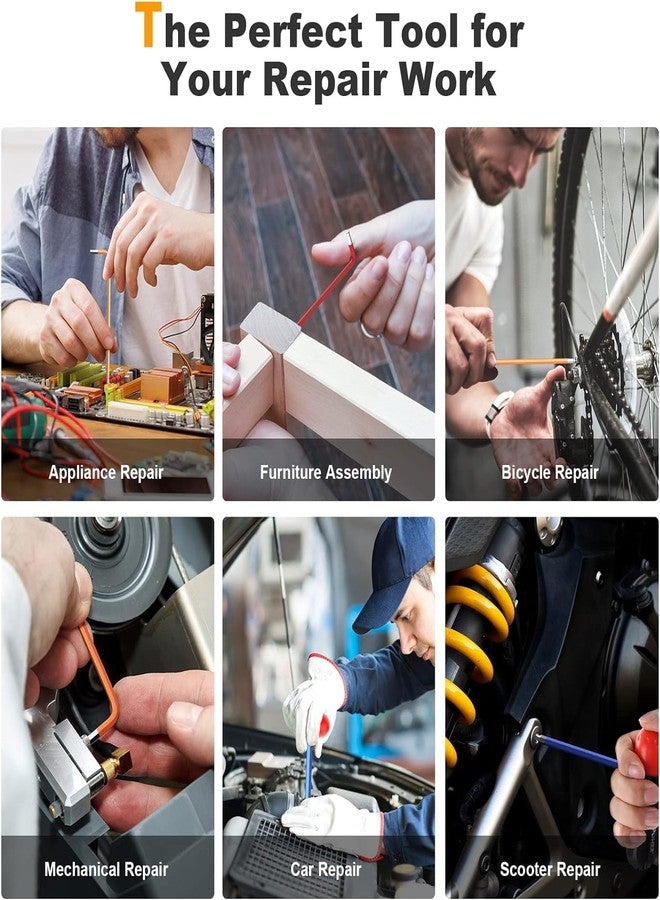 The Perfect Tool for Your Repair Work

Appliance Repair

Furniture Assembly

Bicycle Repair

Mechanical Repair

Car Repair

Scooter Repair