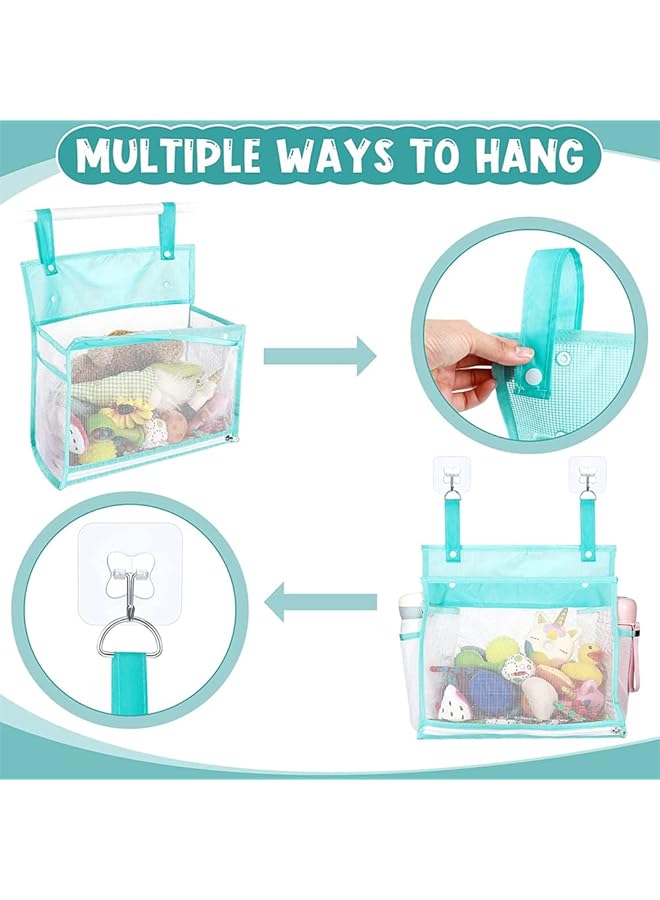 MULTIPLE WAYS TO HANG