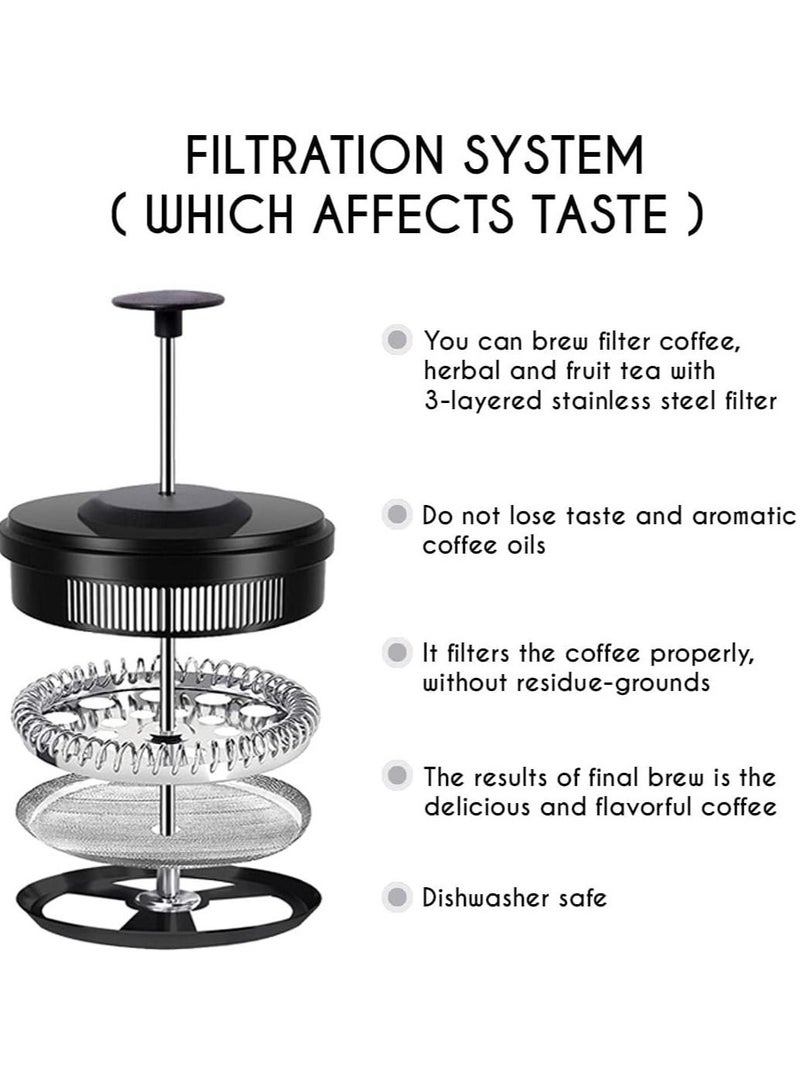 FILTRATION SYSTEM
( WHICH AFFECTS TASTE )

You can brew filter coffee, herbal and fruit tea with 3-layered stainless steel filter

Do not lose taste and aromatic coffee oils

It filters the coffee properly, without residue-grounds

The results of final brew is the delicious and flavorful coffee

Dishwasher safe