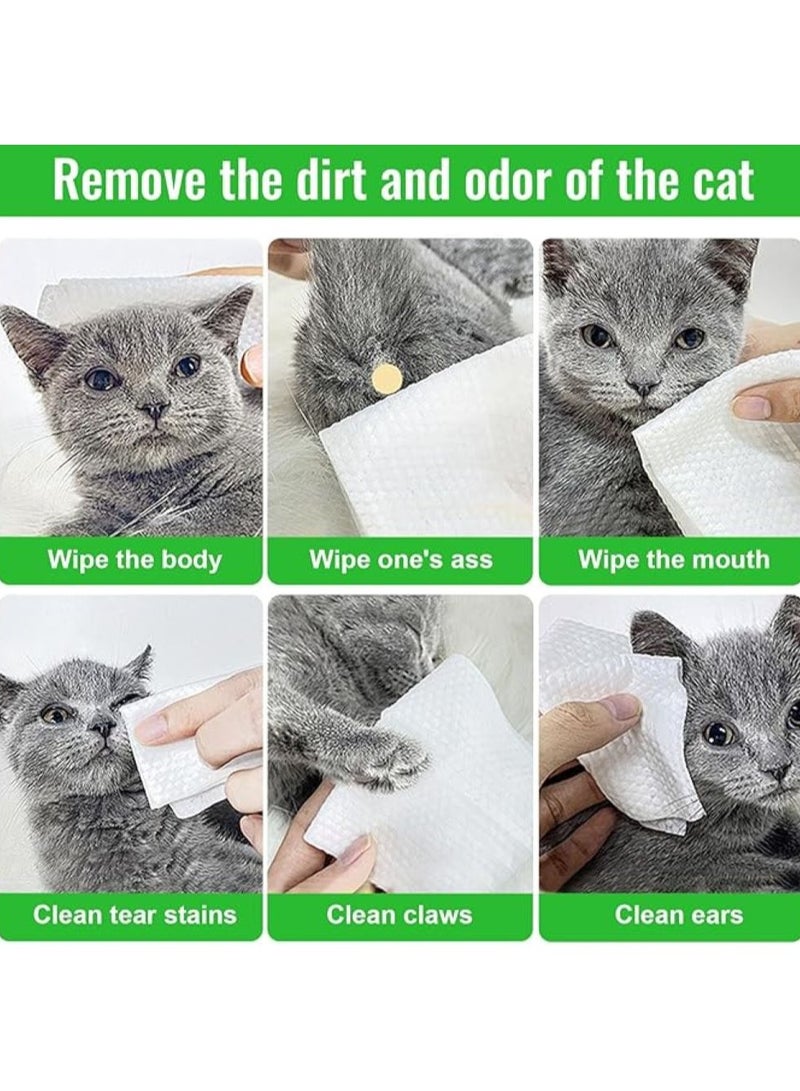 Remove the dirt and odor of the cat

Wipe the body

Wipe one's ass

Wipe the mouth

Clean tear stains

Clean claws

Clean ears