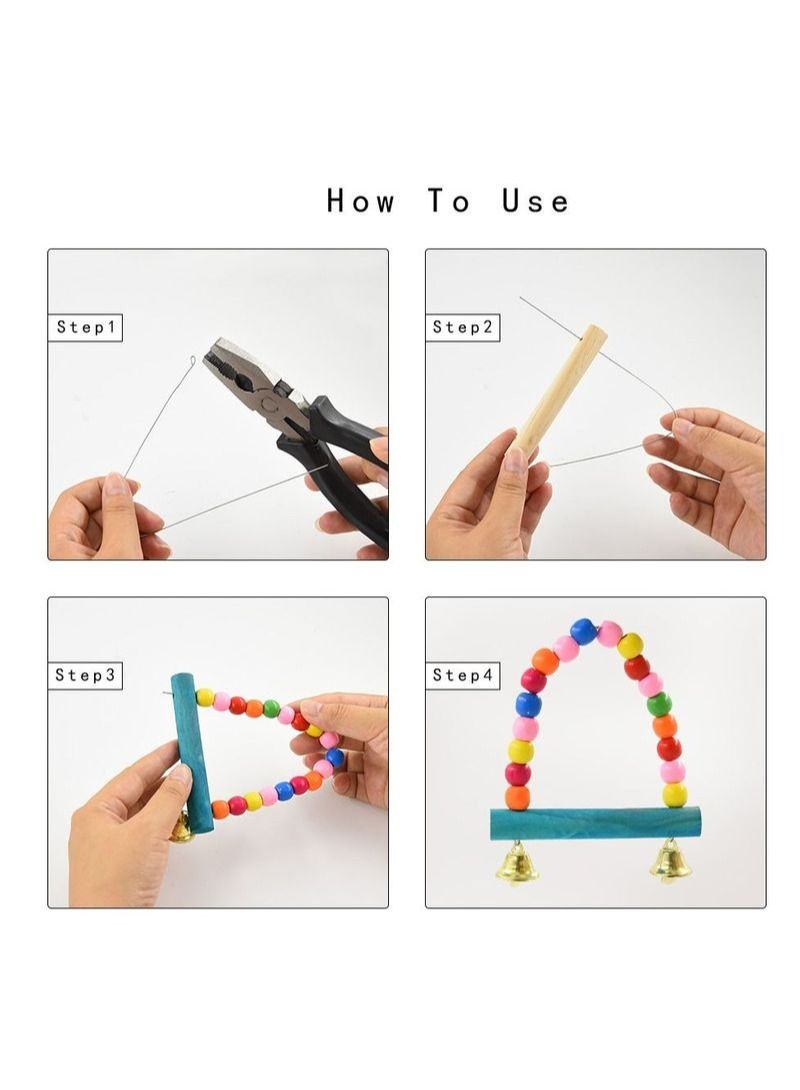 How To Use

Step1

Step2

Step3

Step4