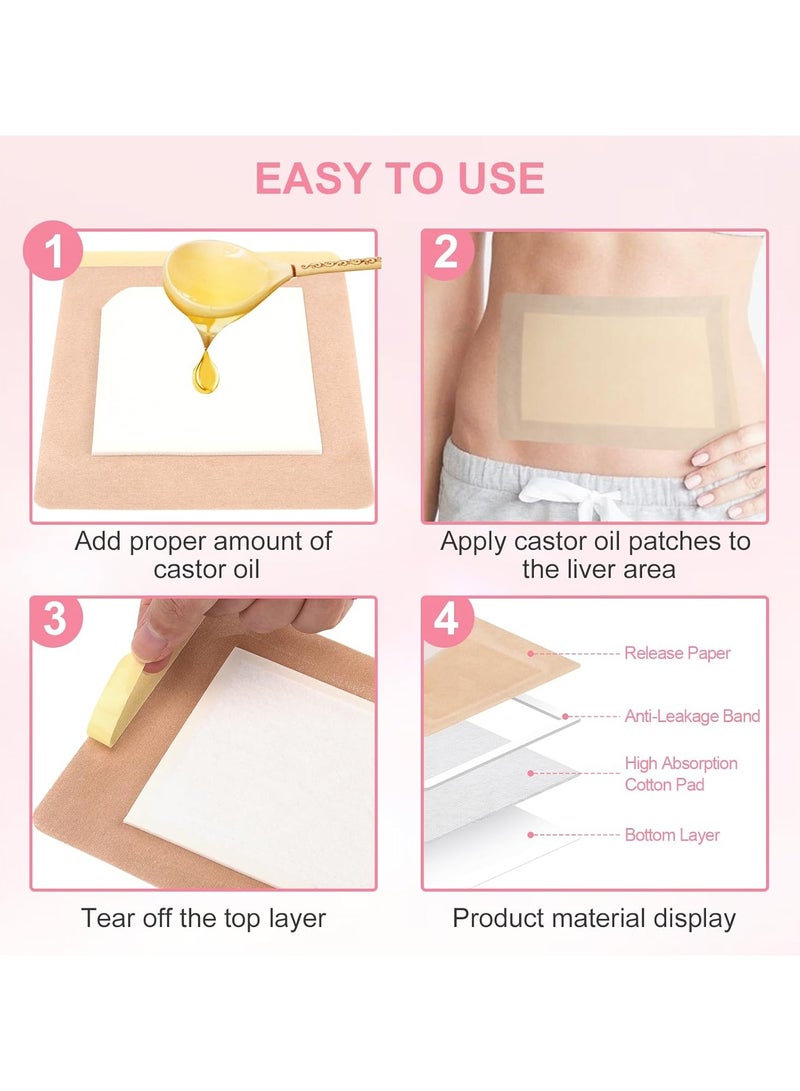 EASY TO USE

1

Add proper amount of castor oil

2

Apply castor oil patches to the liver area

3

Tear off the top layer

4

Release Paper

Anti-Leakage Band

High Absorption Cotton Pad

Bottom Layer

Product material display