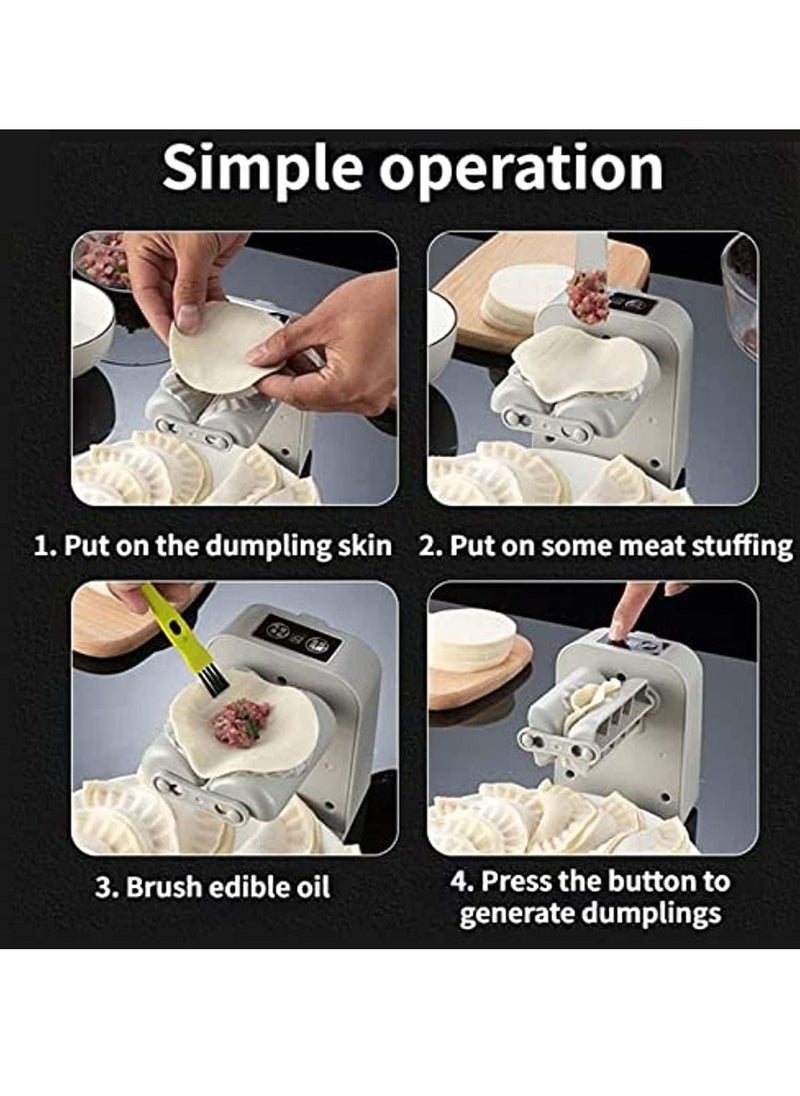 Simple operation

1. Put on the dumpling skin

2. Put on some meat stuffing

3. Brush edible oil

4. Press the button to generate dumplings