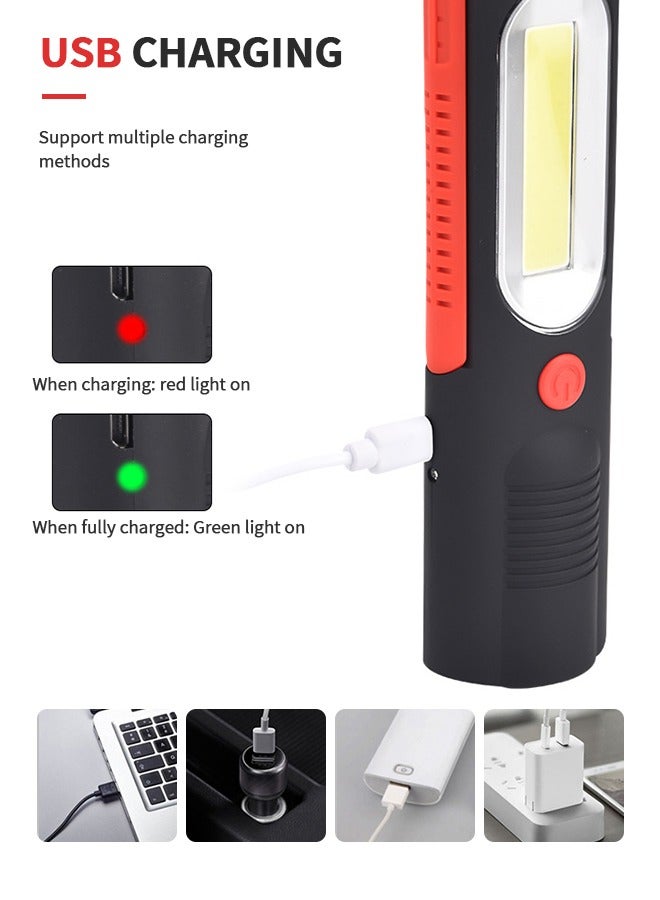 USB CHARGING

Support multiple charging methods

When charging: red light on

When fully charged: Green light on