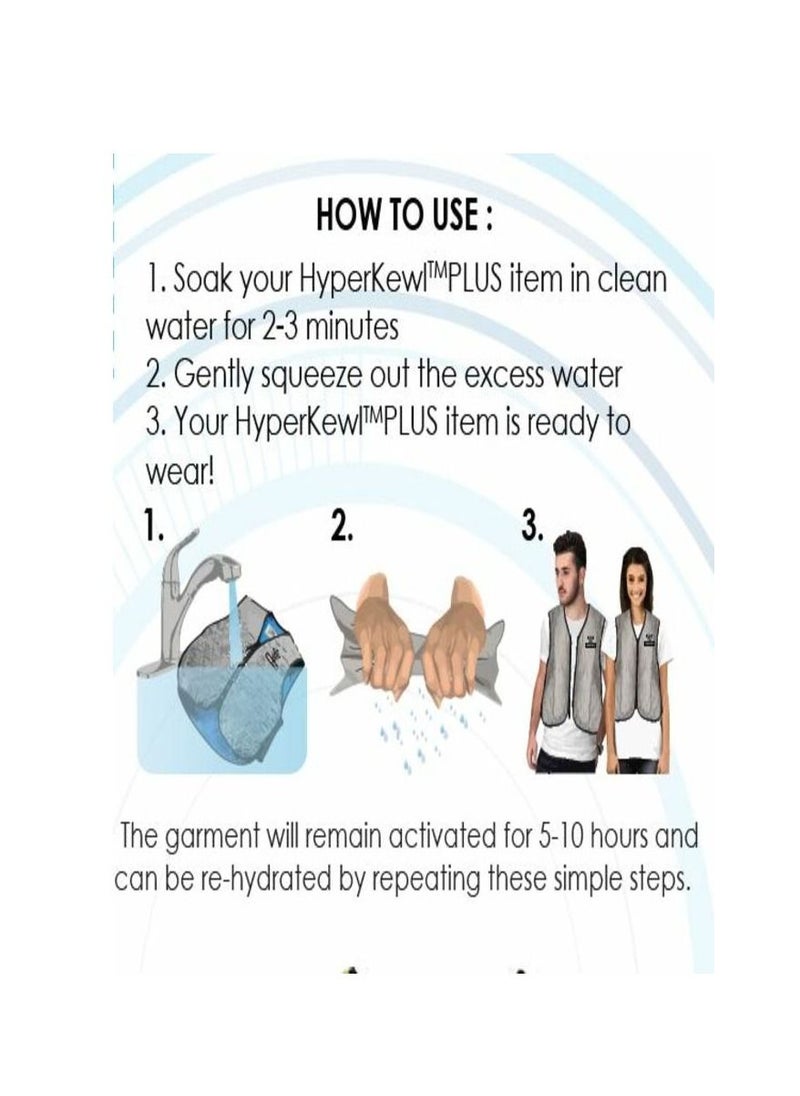 HOW TO USE :

1. Soak your HyperKewl™PLUS item in clean water for 2-3 minutes
2. Gently squeeze out the excess water
3. Your HyperKewl™PLUS item is ready to wear!

1.

2.

3.

The garment will remain activated for 5-10 hours and can be re-hydrated by repeating these simple steps.