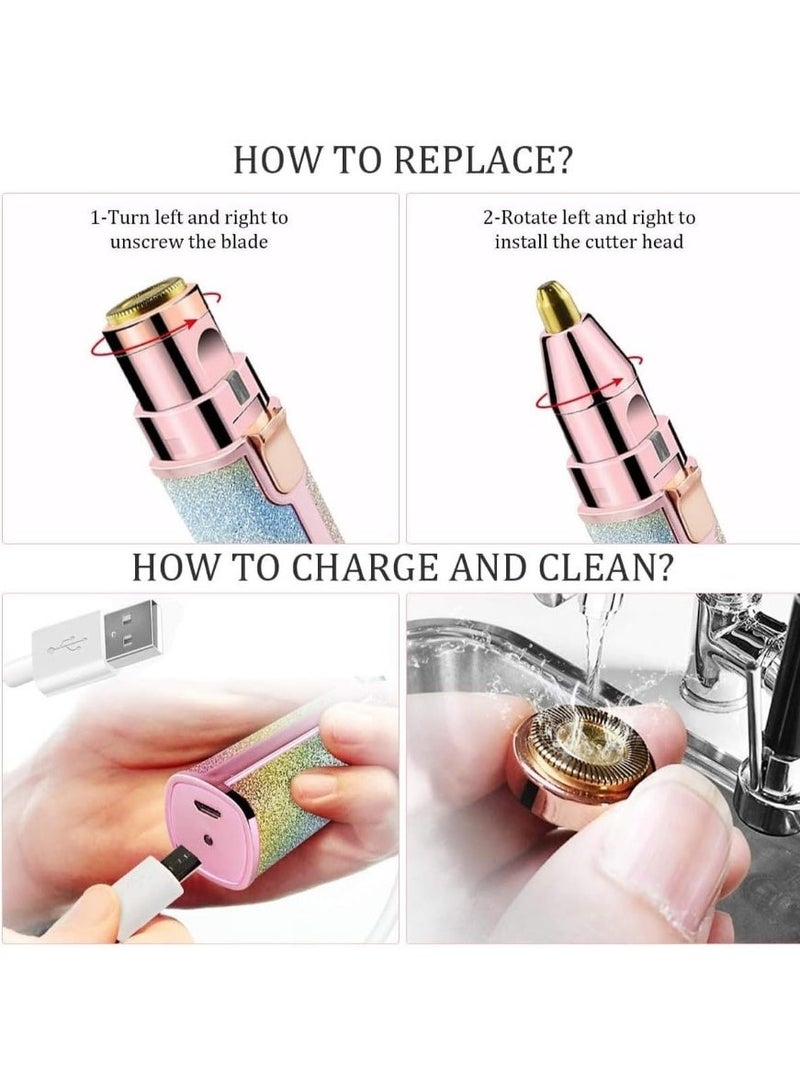 HOW TO REPLACE?

1-Turn left and right to unscrew the blade

2-Rotate left and right to install the cutter head

HOW TO CHARGE AND CLEAN?