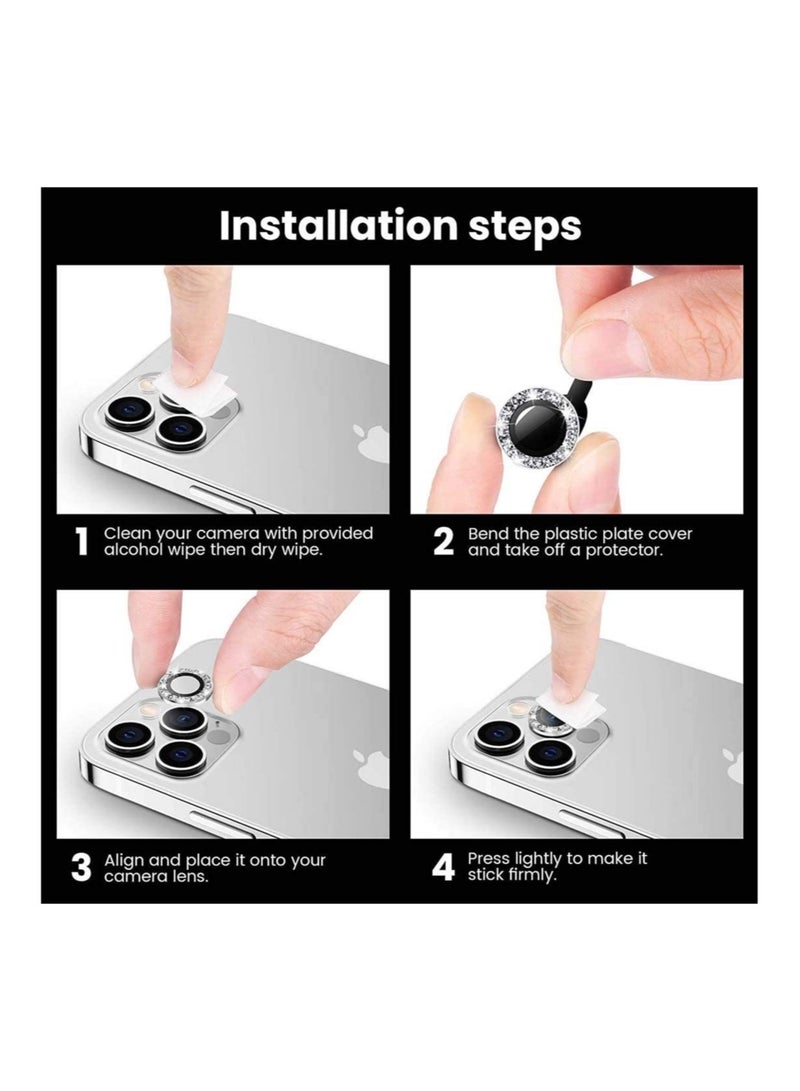 Installation steps

1 Clean your camera with provided alcohol wipe then dry wipe.

2 Bend the plastic plate cover and take off a protector.

3 Align and place it onto your camera lens.

4 Press lightly to make it stick firmly.