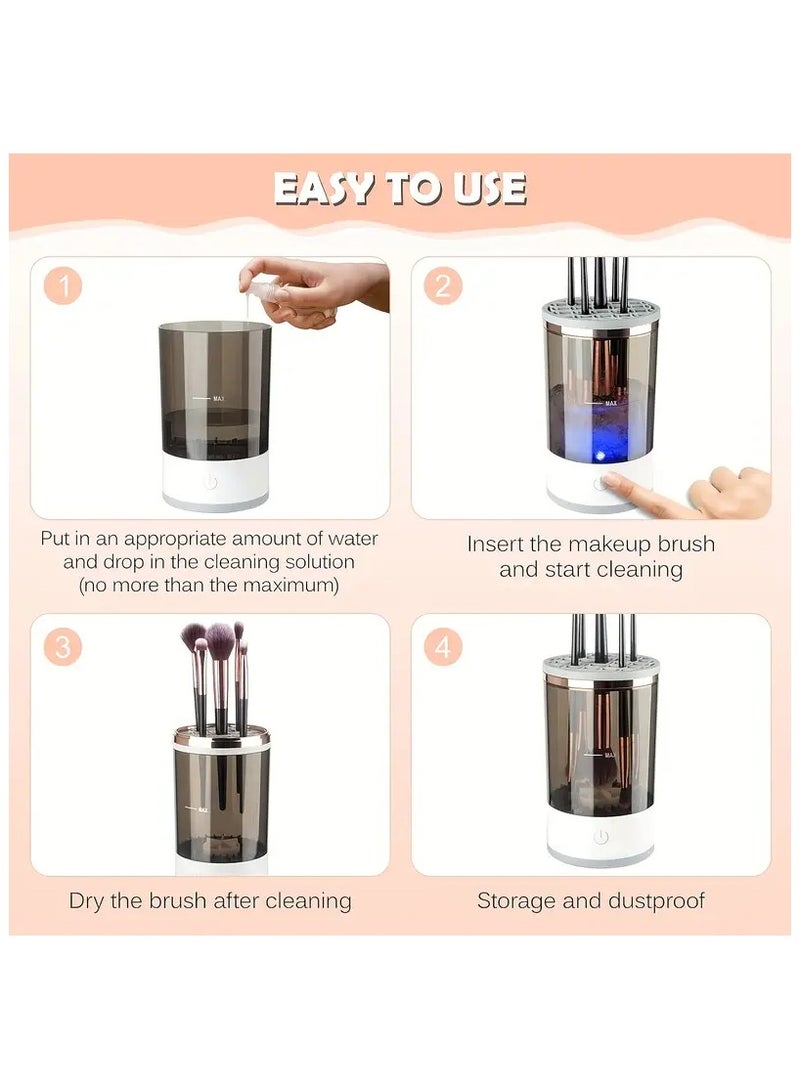 EASY TO USE

1

MAX

Put in an appropriate amount of water and drop in the cleaning solution (no more than the maximum)

2

MAX

Insert the makeup brush and start cleaning

3

MAX

Dry the brush after cleaning

4

MAX

Storage and dustproof