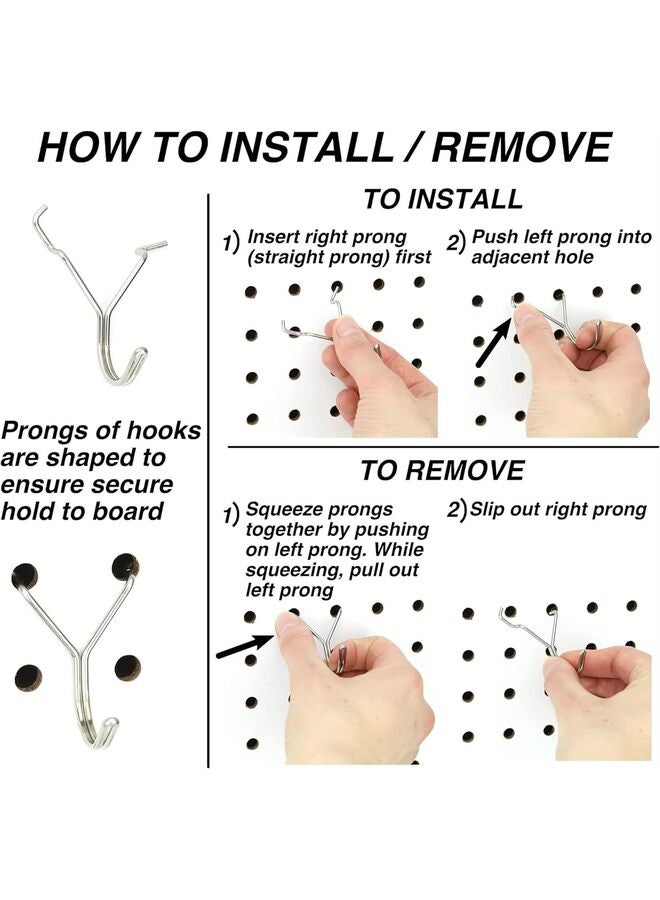 HOW TO INSTALL / REMOVE

Prongs of hooks are shaped to ensure secure hold to board

TO INSTALL

1) Insert right prong (straight prong) first

2) Push left prong into adjacent hole

TO REMOVE

1) Squeeze prongs together by pushing on left prong. While squeezing, pull out left prong

2) Slip out right prong