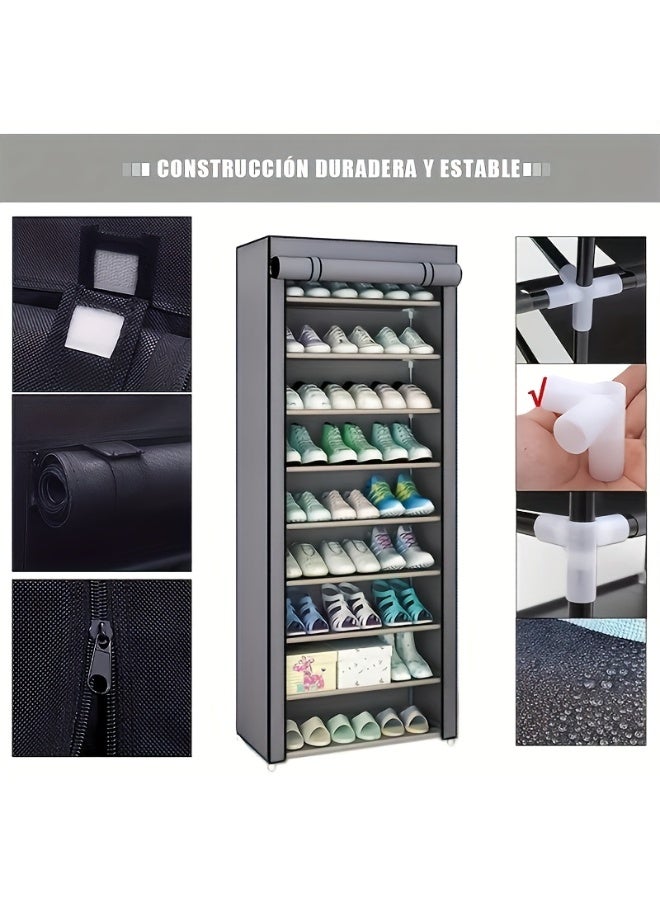 CONSTRUCCIÓN DURADERA Y ESTABLE