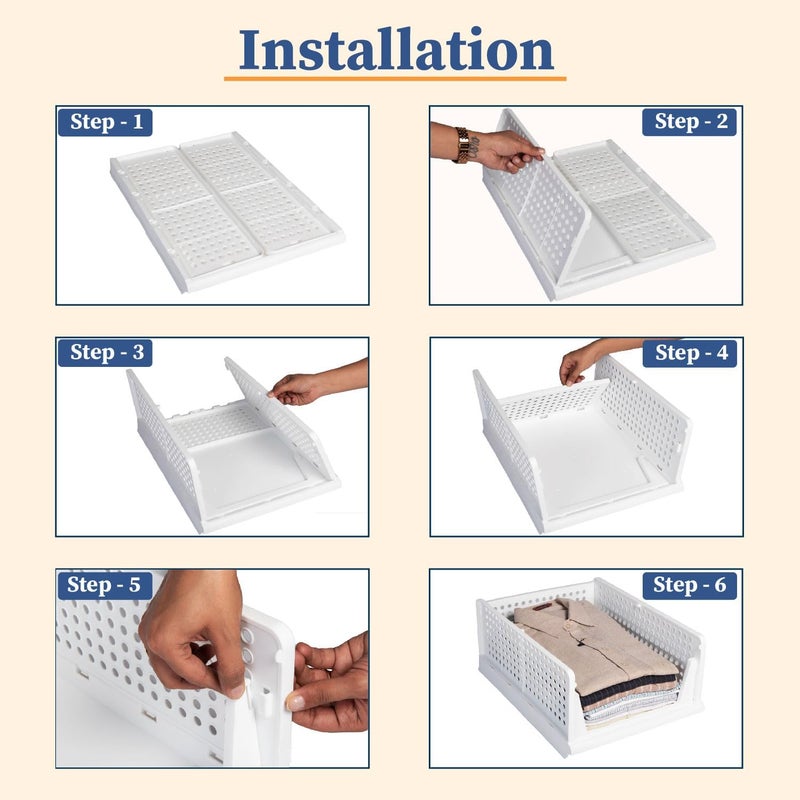 Installation

Step - 1

Step - 2

Step - 3

Step - 4

Step - 5

Step - 6