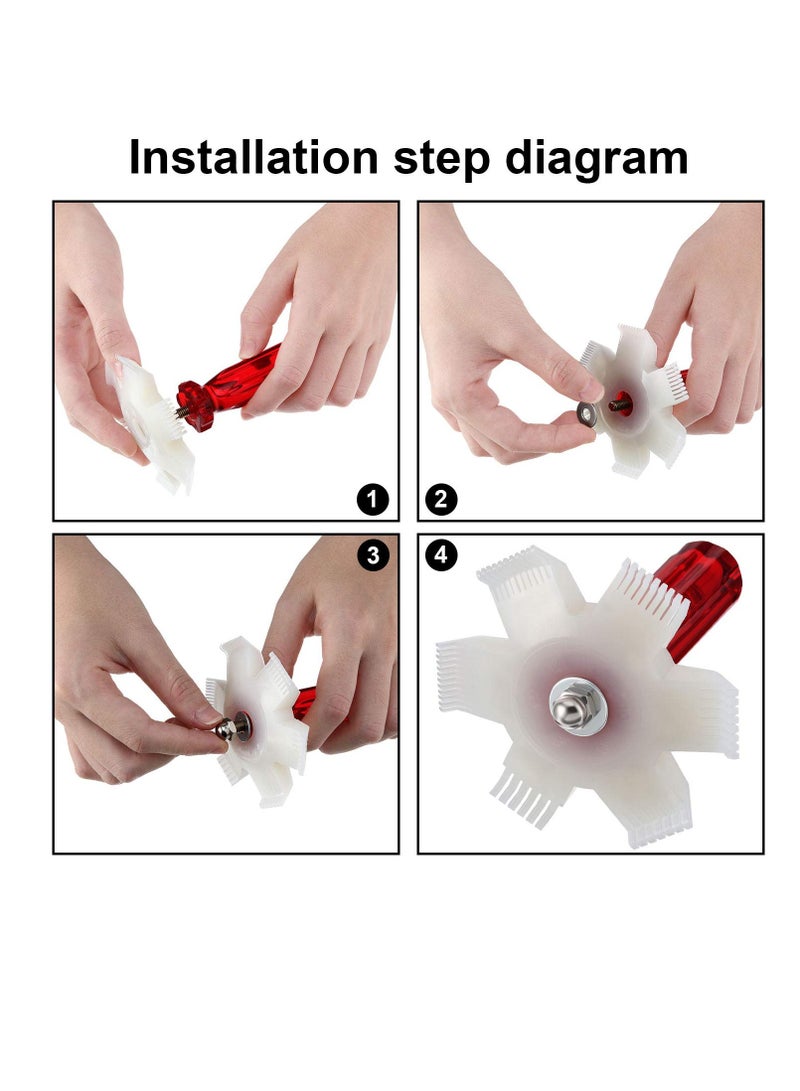 Installation step diagram

1

2

3

4