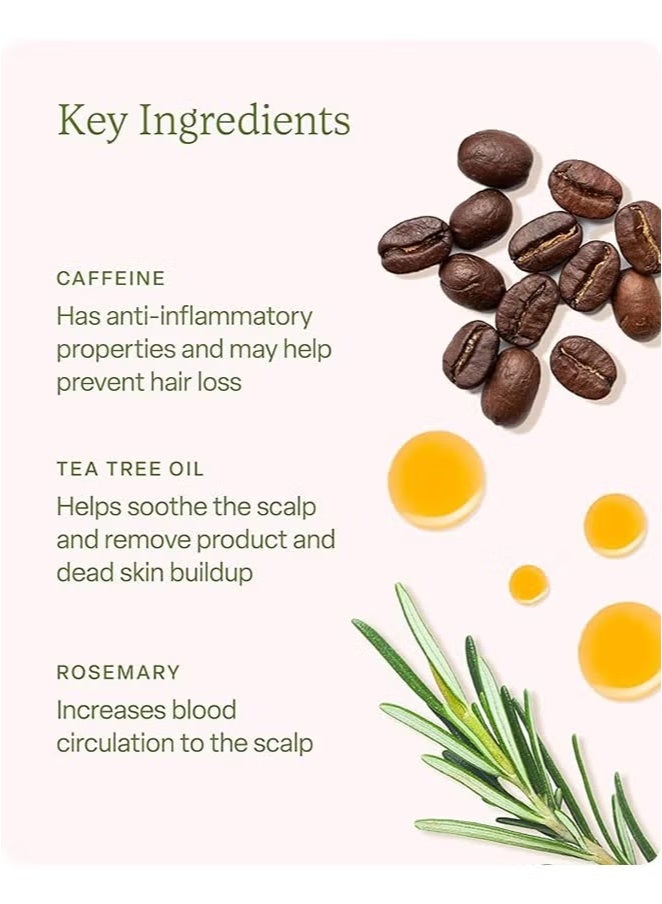 Key Ingredients

CAFFEINE
Has anti-inflammatory properties and may help prevent hair loss

TEA TREE OIL
Helps soothe the scalp and remove product and dead skin buildup

ROSEMARY
Increases blood circulation to the scalp