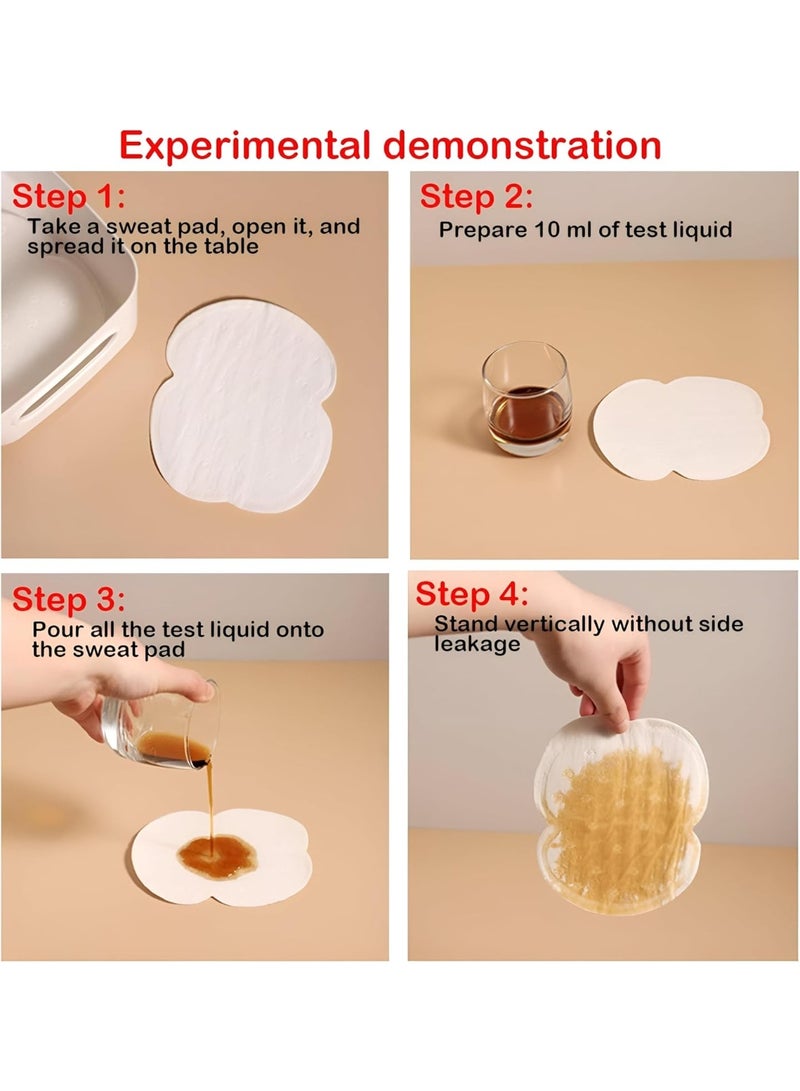 Experimental demonstration

Step 1:
Take a sweat pad, open it, and spread it on the table

Step 2:
Prepare 10 ml of test liquid

Step 3:
Pour all the test liquid onto the sweat pad

Step 4:
Stand vertically without side leakage