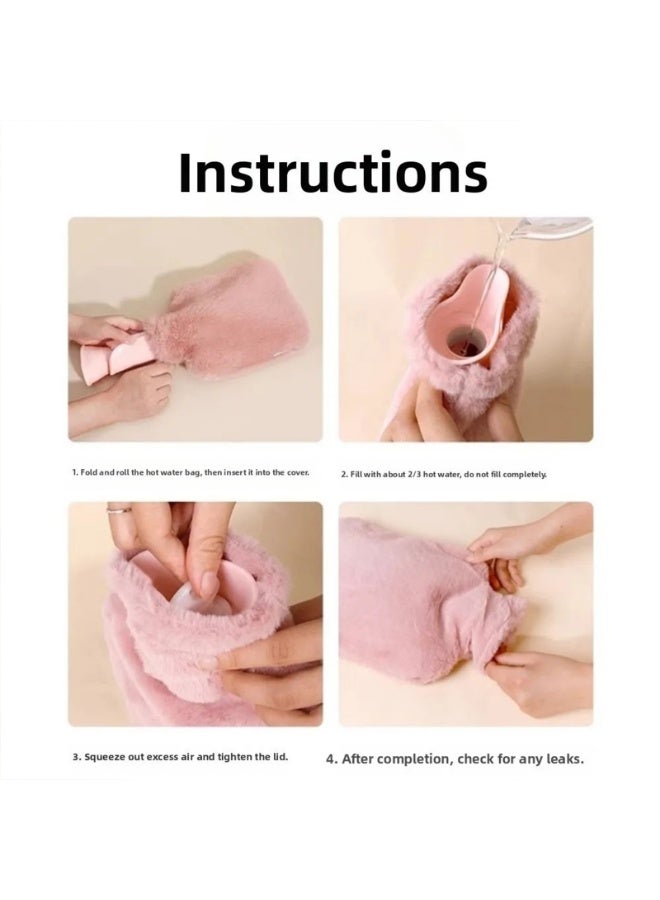 Instructions

1. Fold and roll the hot water bag, then insert it into the cover.

2. Fill with about 2/3 hot water, do not fill completely.

3. Squeeze out excess air and tighten the lid.

4. After completion, check for any leaks.