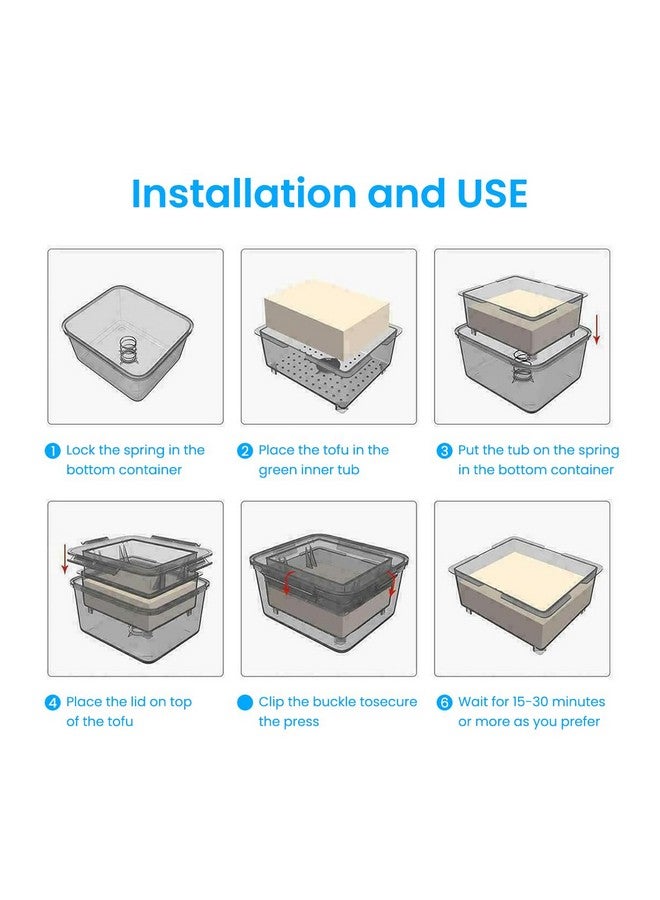 Installation and USE

1 Lock the spring in the bottom container

2 Place the tofu in the green inner tub

3 Put the tub on the spring in the bottom container

4 Place the lid on top of the tofu

Clip the buckle tosecure the press

6 Wait for 15-30 minutes or more as you prefer