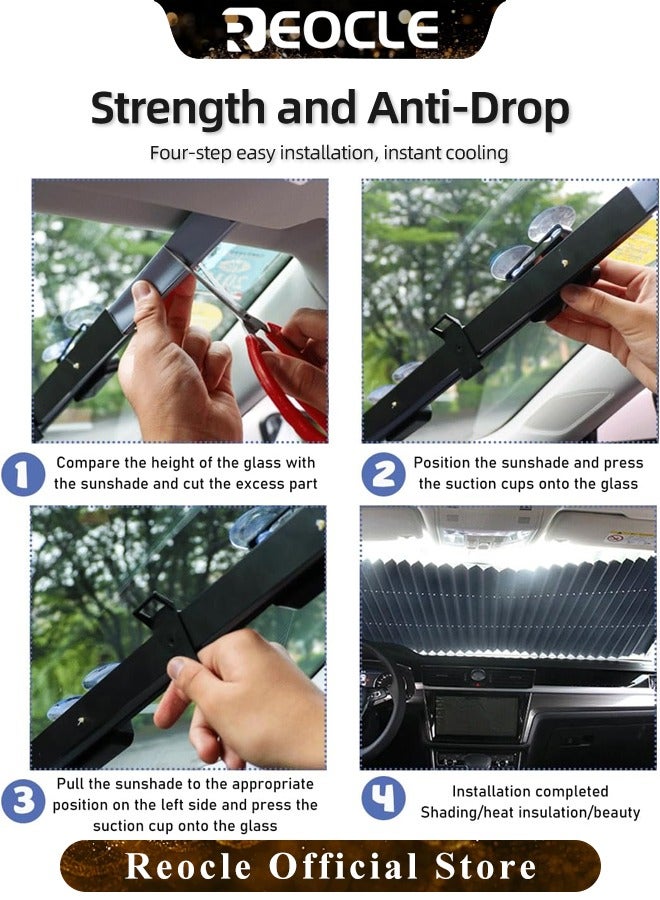 REOCLE

Strength and Anti-Drop

Four-step easy installation, instant cooling

1 Compare the height of the glass with the sunshade and cut the excess part

2 Position the sunshade and press the suction cups onto the glass

3 Pull the sunshade to the appropriate position on the left side and press the suction cup onto the glass

4 Installation completed Shading/heat insulation/beauty

Reocle Official Store