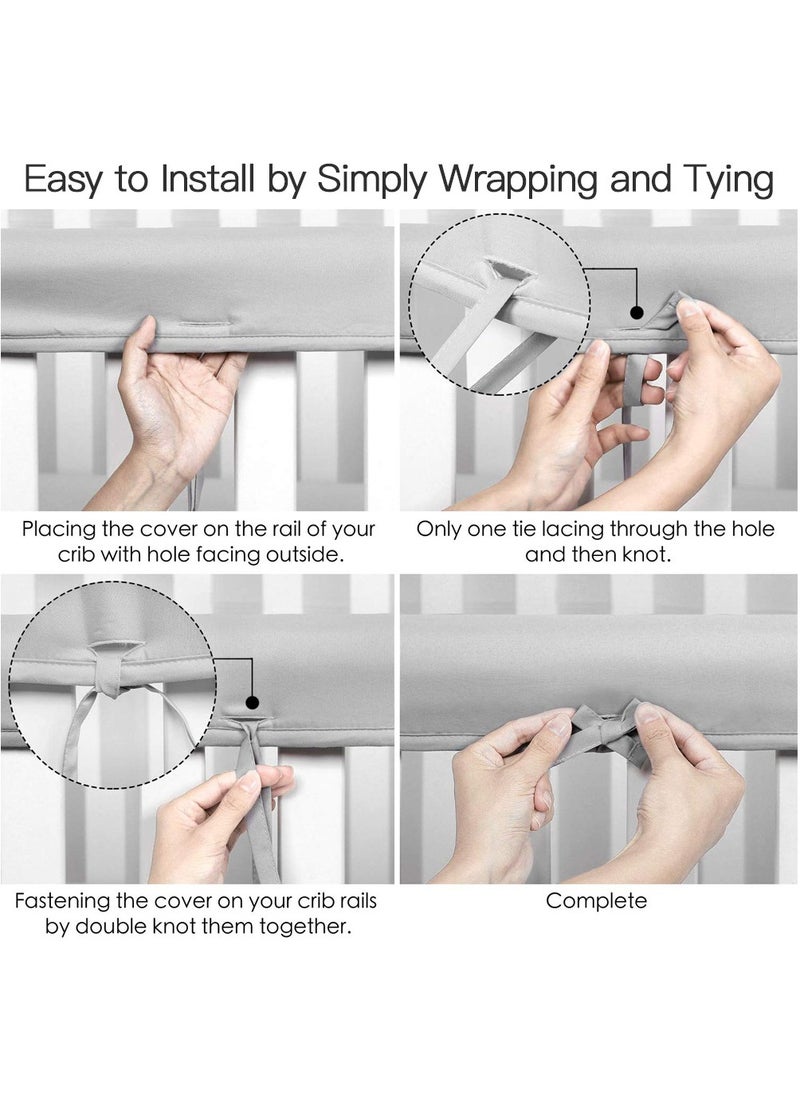 Easy to Install by Simply Wrapping and Tying

Placing the cover on the rail of your crib with hole facing outside.

Only one tie lacing through the hole and then knot.

Fastening the cover on your crib rails by double knot them together.

Complete