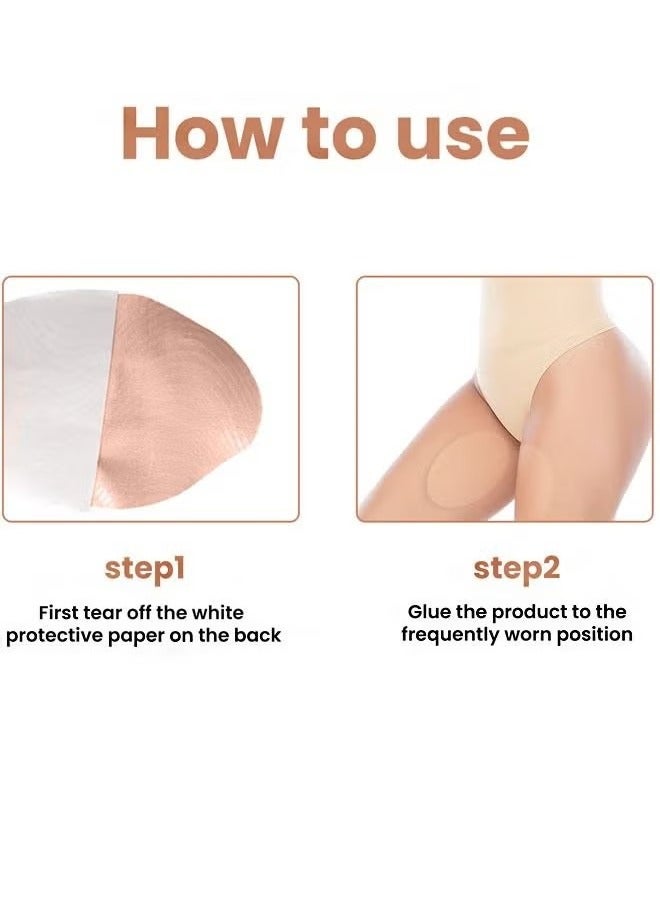 How to use

step1

First tear off the white protective paper on the back

step2

Glue the product to the frequently worn position