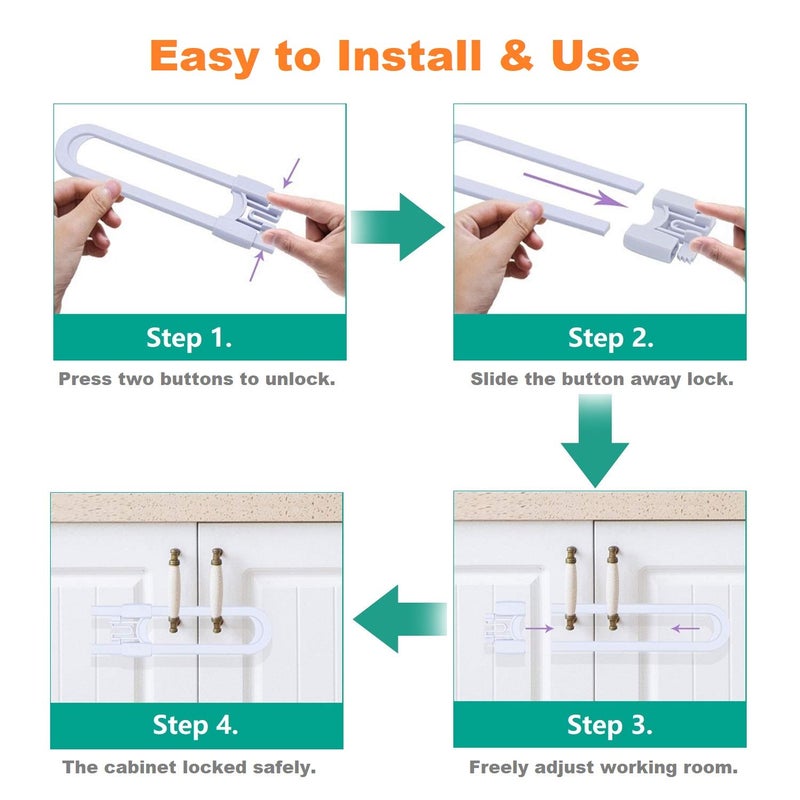 Easy to Install & Use

Step 1.

Press two buttons to unlock.

Step 2.

Slide the button away lock.

Step 3.

Freely adjust working room.

Step 4.

The cabinet locked safely.