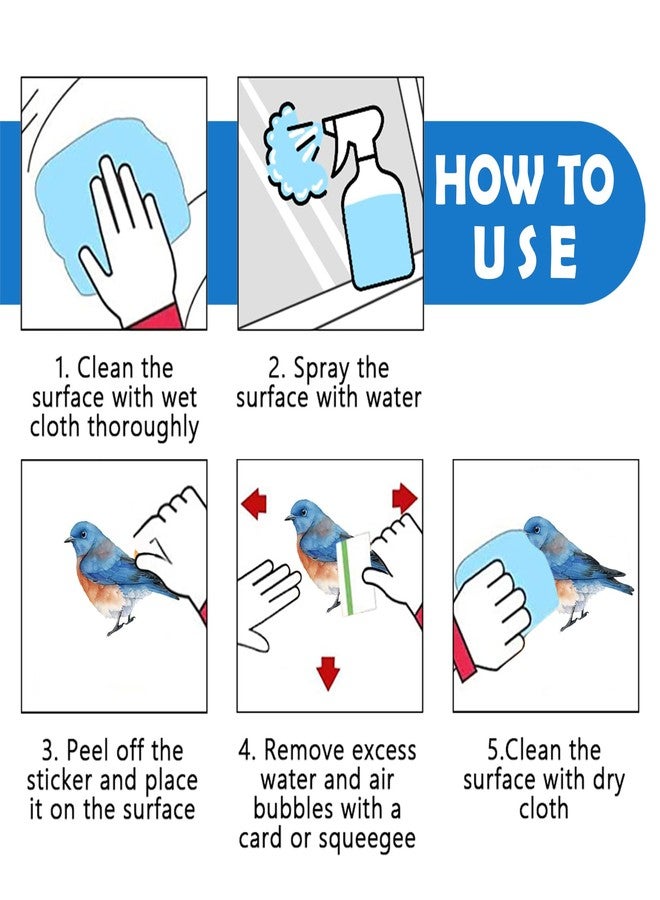 HOW TO USE

1. Clean the surface with wet cloth thoroughly

2. Spray the surface with water

3. Peel off the sticker and place it on the surface

4. Remove excess water and air bubbles with a card or squeegee

5.Clean the surface with dry cloth