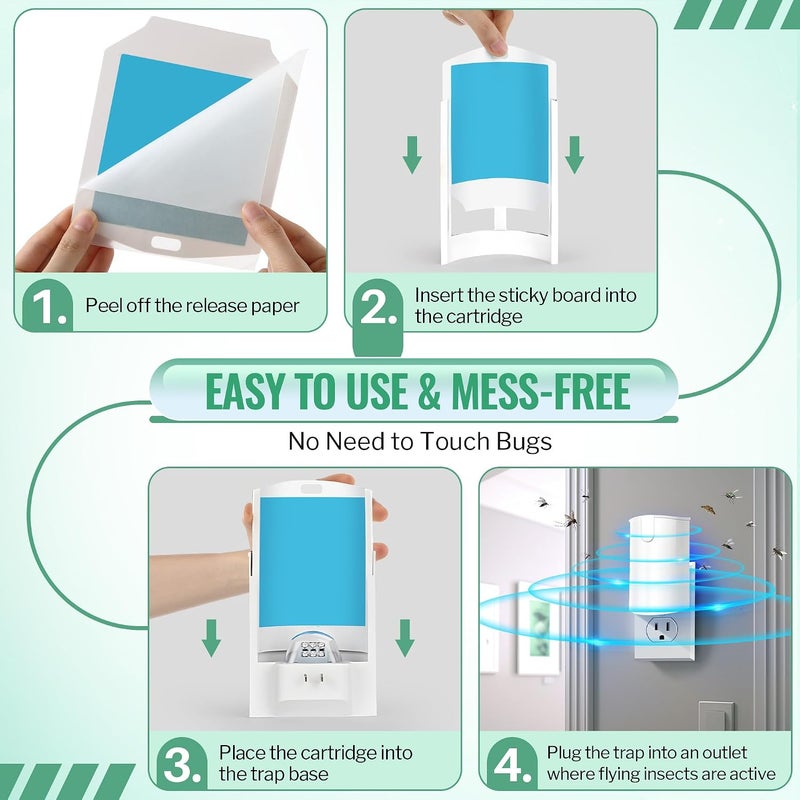 1. Peel off the release paper

2. Insert the sticky board into the cartridge

EASY TO USE & MESS-FREE

No Need to Touch Bugs

3. Place the cartridge into the trap base

4. Plug the trap into an outlet where flying insects are active