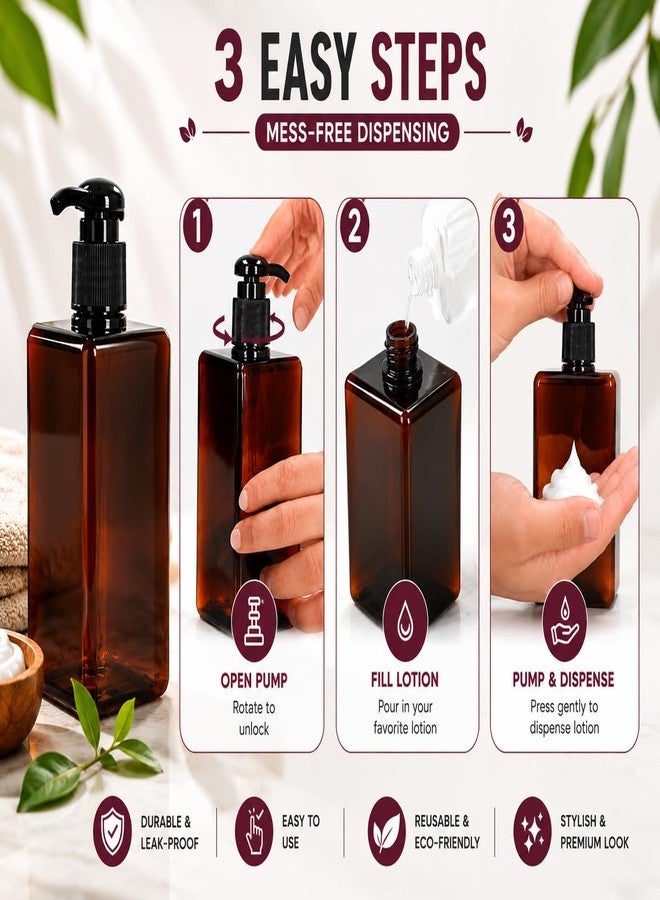 3 EASY STEPS

MESS-FREE DISPENSING

1

OPEN PUMP

Rotate to unlock

2

FILL LOTION

Pour in your favorite lotion

3

PUMP & DISPENSE

Press gently to dispense lotion

DURABLE & LEAK-PROOF

EASY TO USE

REUSABLE & ECO-FRIENDLY

STYLISH & PREMIUM LOOK