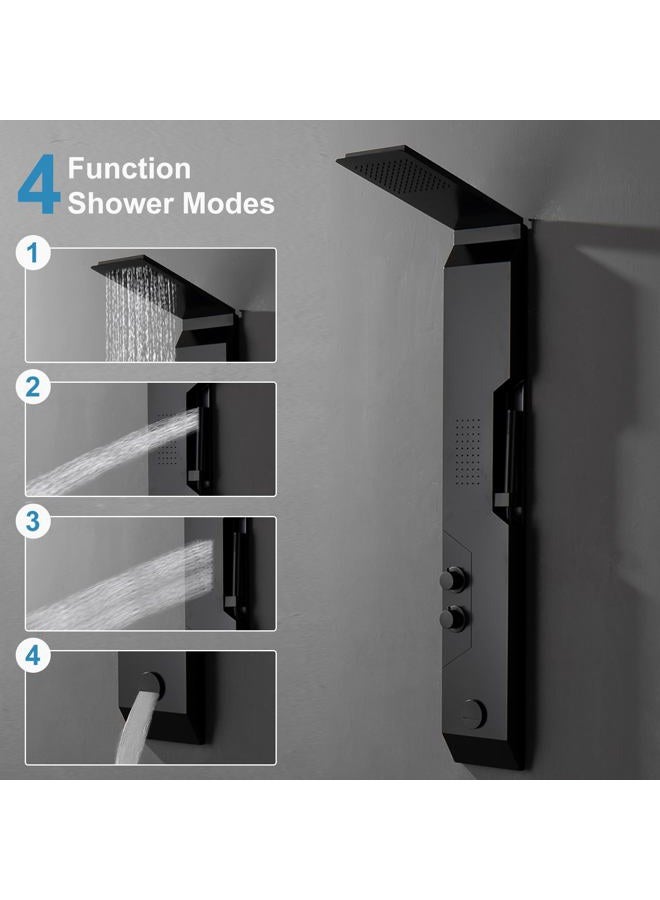 4 Function Shower Modes

1

2

3

4