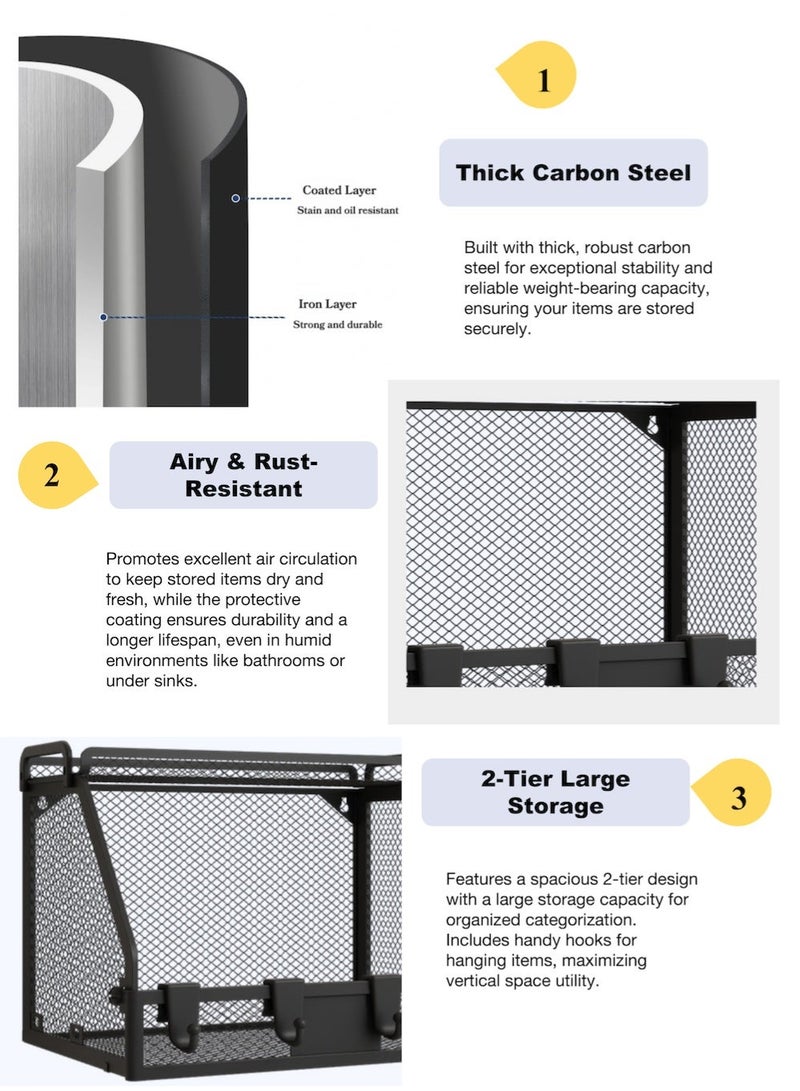 Coated Layer
Stain and oil resistant

Iron Layer
Strong and durable

1

Thick Carbon Steel

Built with thick, robust carbon steel for exceptional stability and reliable weight-bearing capacity, ensuring your items are stored securely.

2

Airy & Rust-Resistant

Promotes excellent air circulation to keep stored items dry and fresh, while the protective coating ensures durability and a longer lifespan, even in humid environments like bathrooms or under sinks.

2-Tier Large Storage

3

Features a spacious 2-tier design with a large storage capacity for organized categorization. Includes handy hooks for hanging items, maximizing vertical space utility.