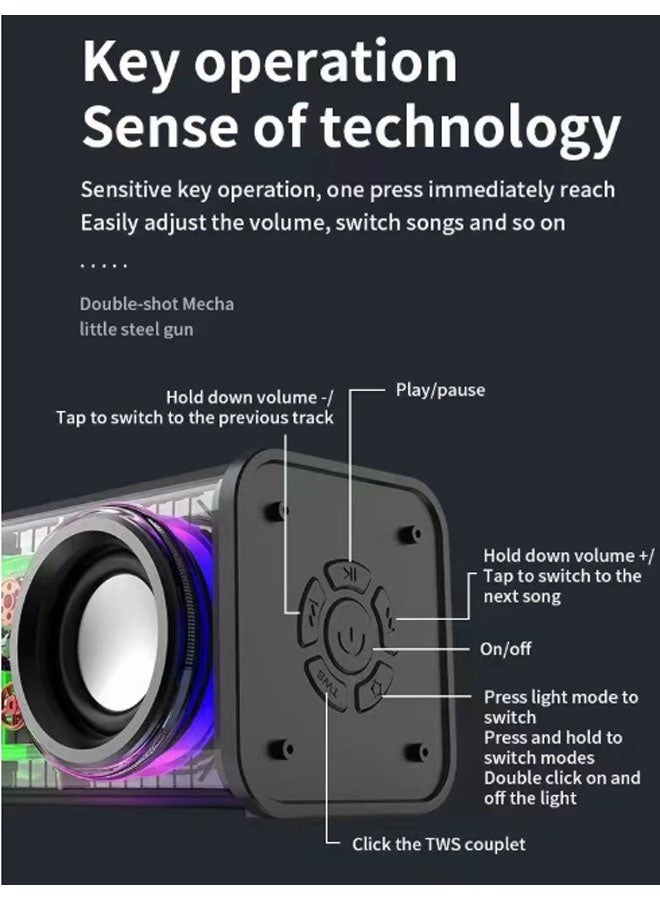 Key operation
Sense of technology

Sensitive key operation, one press immediately reach
Easily adjust the volume, switch songs and so on

.....

Double-shot Mecha
little steel gun

Hold down volume -/
Tap to switch to the previous track

Play/pause

Hold down volume +/
Tap to switch to the next song

On/off

Press light mode to switch
Press and hold to switch modes
Double click on and off the light

TWS

Click the TWS couplet