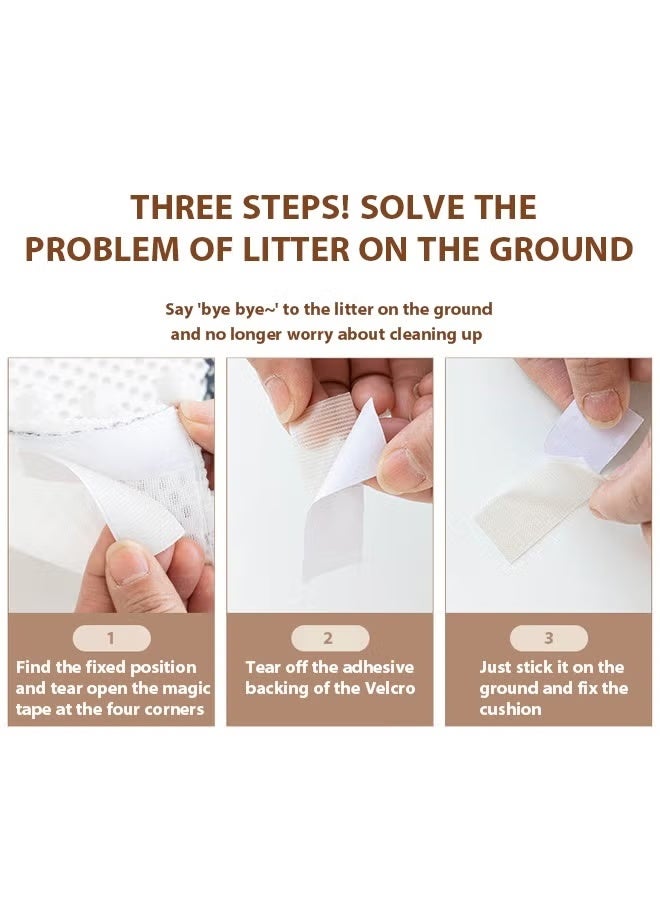 THREE STEPS! SOLVE THE PROBLEM OF LITTER ON THE GROUND

Say 'bye bye~' to the litter on the ground and no longer worry about cleaning up

1

Find the fixed position and tear open the magic tape at the four corners

2

Tear off the adhesive backing of the Velcro

3

Just stick it on the ground and fix the cushion