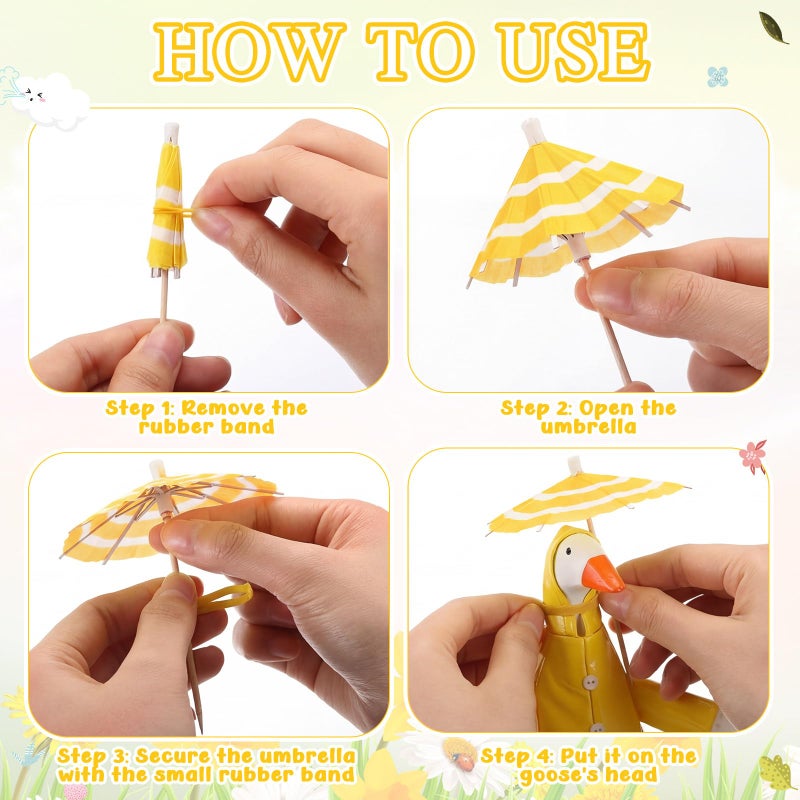 HOW TO USE

Step 1: Remove the rubber band

Step 2: Open the umbrella

Step 3: Secure the umbrella with the small rubber band

Step 4: Put it on the goose's head