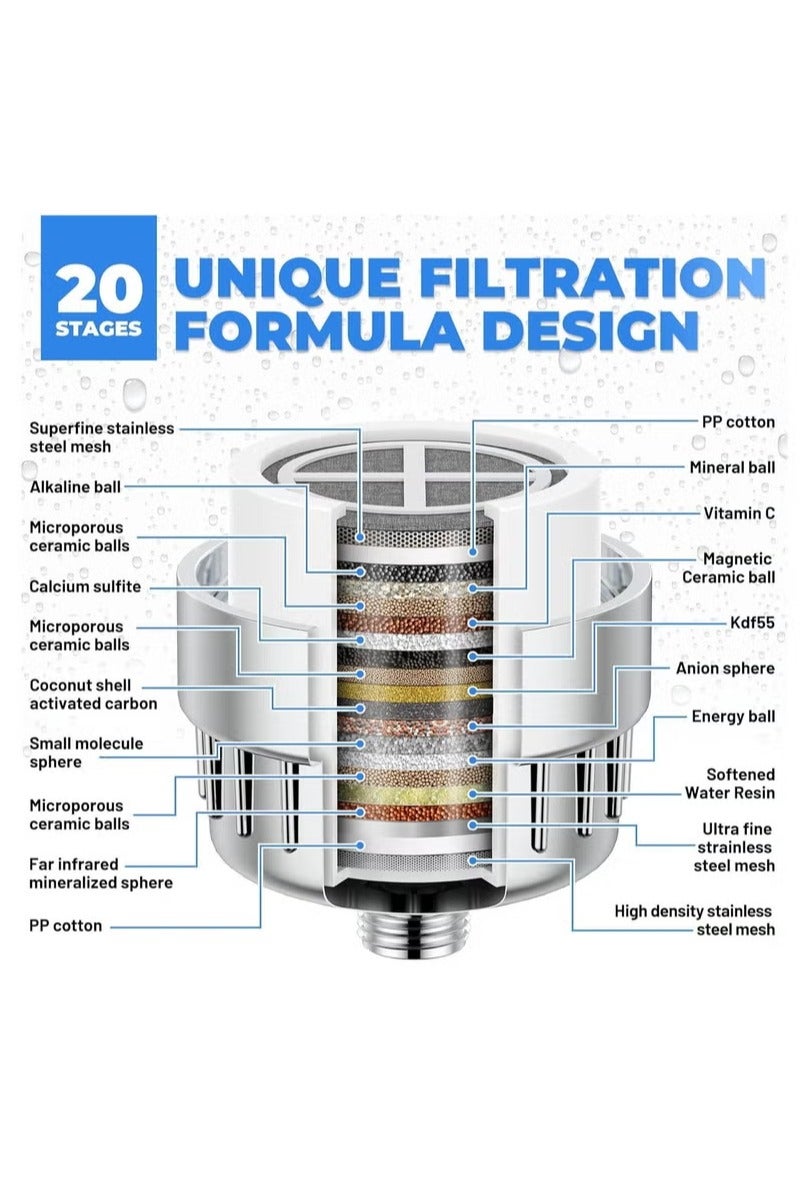 20 STAGES

UNIQUE FILTRATION FORMULA DESIGN

Superfine stainless steel mesh

Alkaline ball

Microporous ceramic balls

Calcium sulfite

Microporous ceramic balls

Coconut shell activated carbon

Small molecule sphere

Microporous ceramic balls

Far infrared mineralized sphere

PP cotton

PP cotton

Mineral ball

Vitamin C

Magnetic Ceramic ball

Kdf55

Anion sphere

Energy ball

Softened Water Resin

Ultra fine strainless steel mesh

High density stainless steel mesh