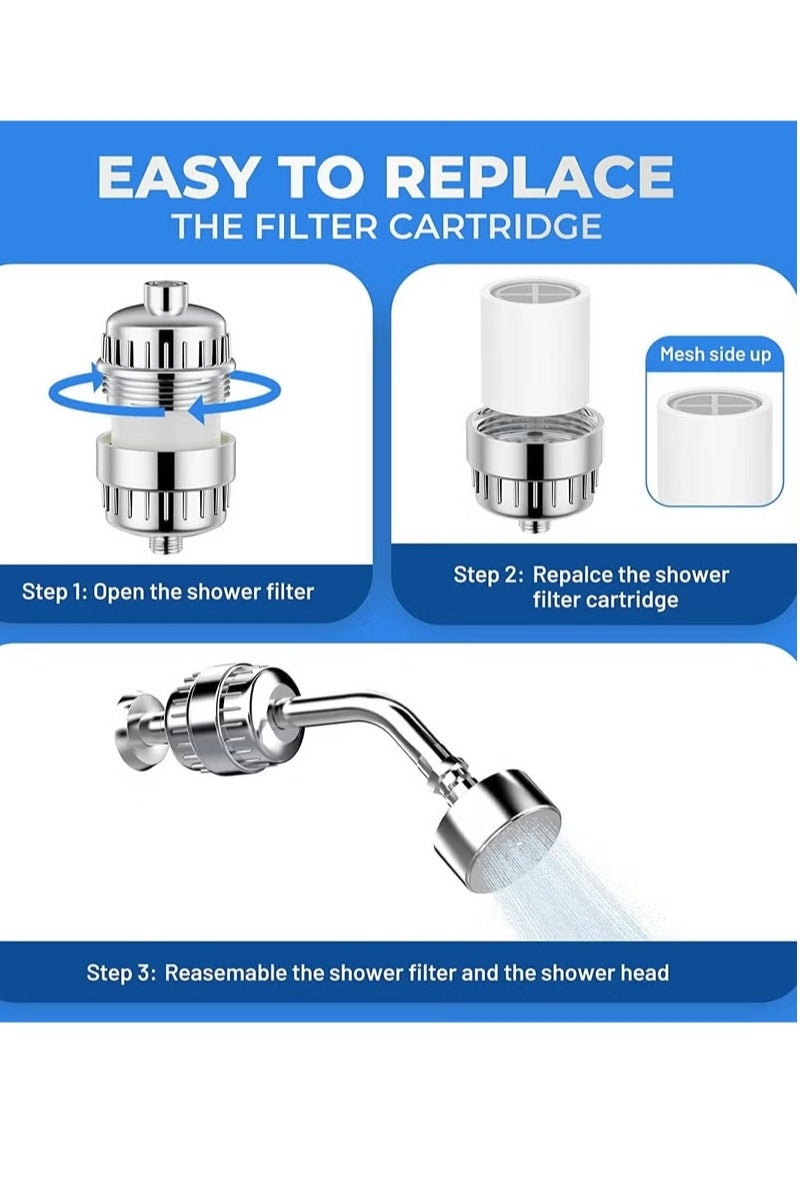 EASY TO REPLACE
THE FILTER CARTRIDGE

Step 1: Open the shower filter

Mesh side up

Step 2: Repalce the shower filter cartridge

Step 3: Reasemable the shower filter and the shower head