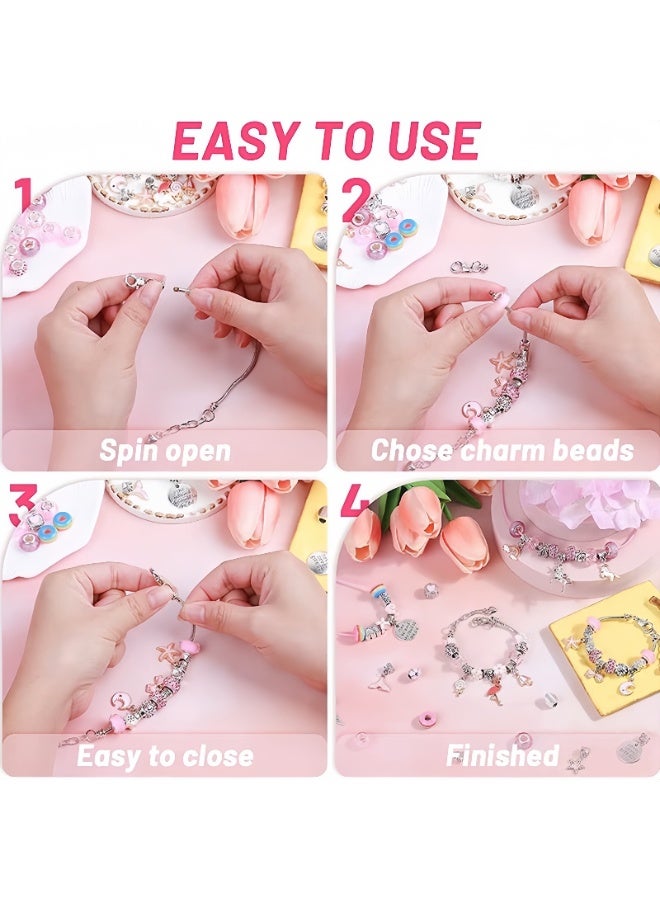 EASY TO USE

1

Spin open

2

Chose charm beads

3

Easy to close

4

Finished