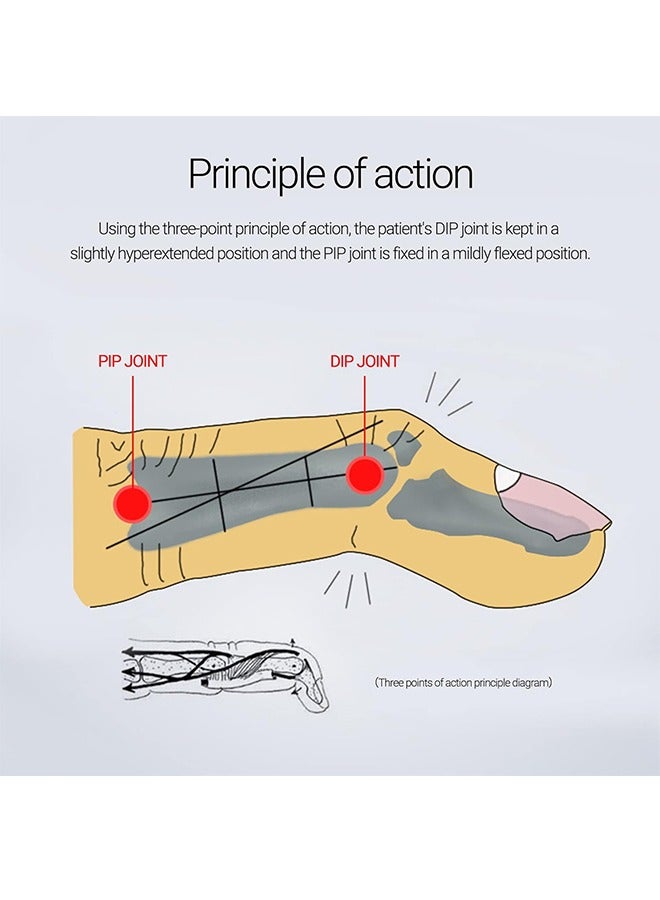 Principle of action

Using the three-point principle of action, the patient's DIP joint is kept in a slightly hyperextended position and the PIP joint is fixed in a mildly flexed position.

PIP JOINT

DIP JOINT

(Three points of action principle diagram)