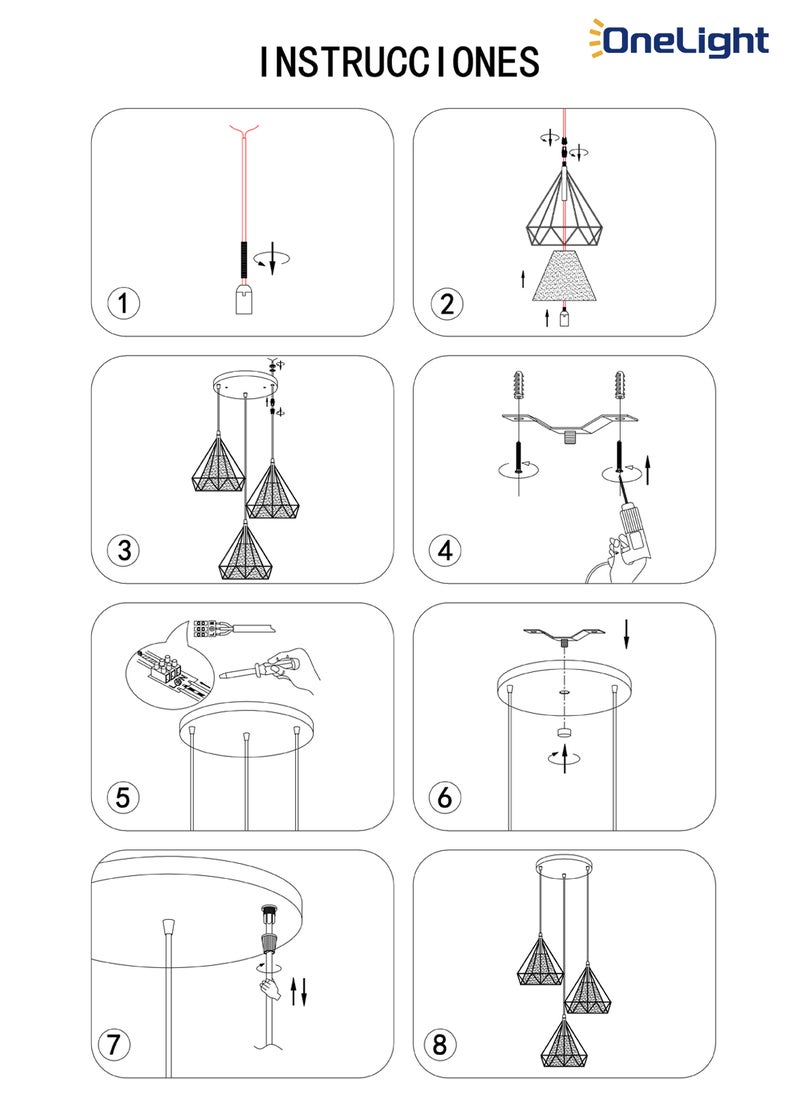 INSTRUCCIONES

OneLight

1

2

3

4

5

6

7

8