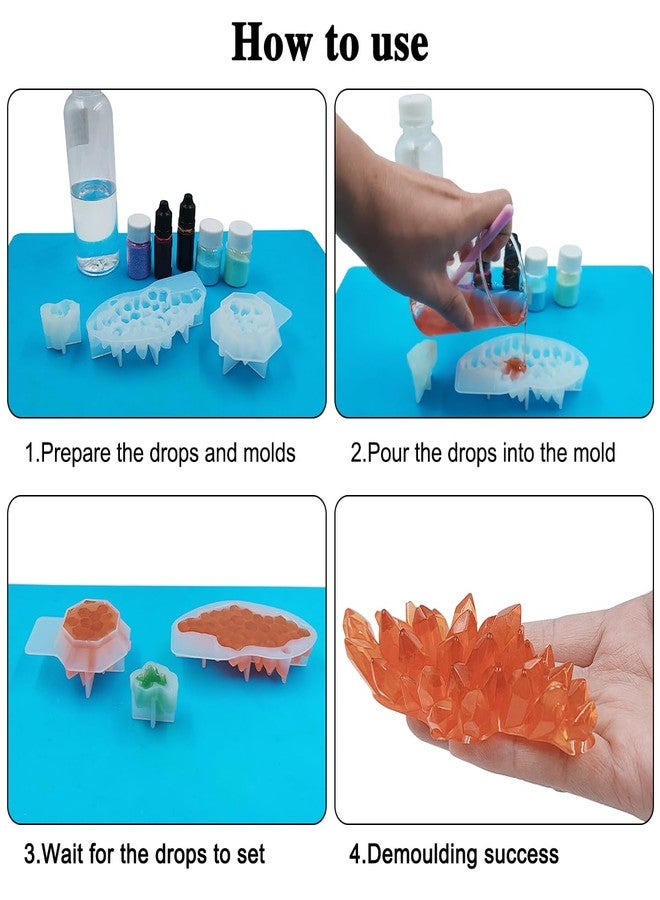 How to use

1.Prepare the drops and molds

2.Pour the drops into the mold

3.Wait for the drops to set

4.Demoulding success