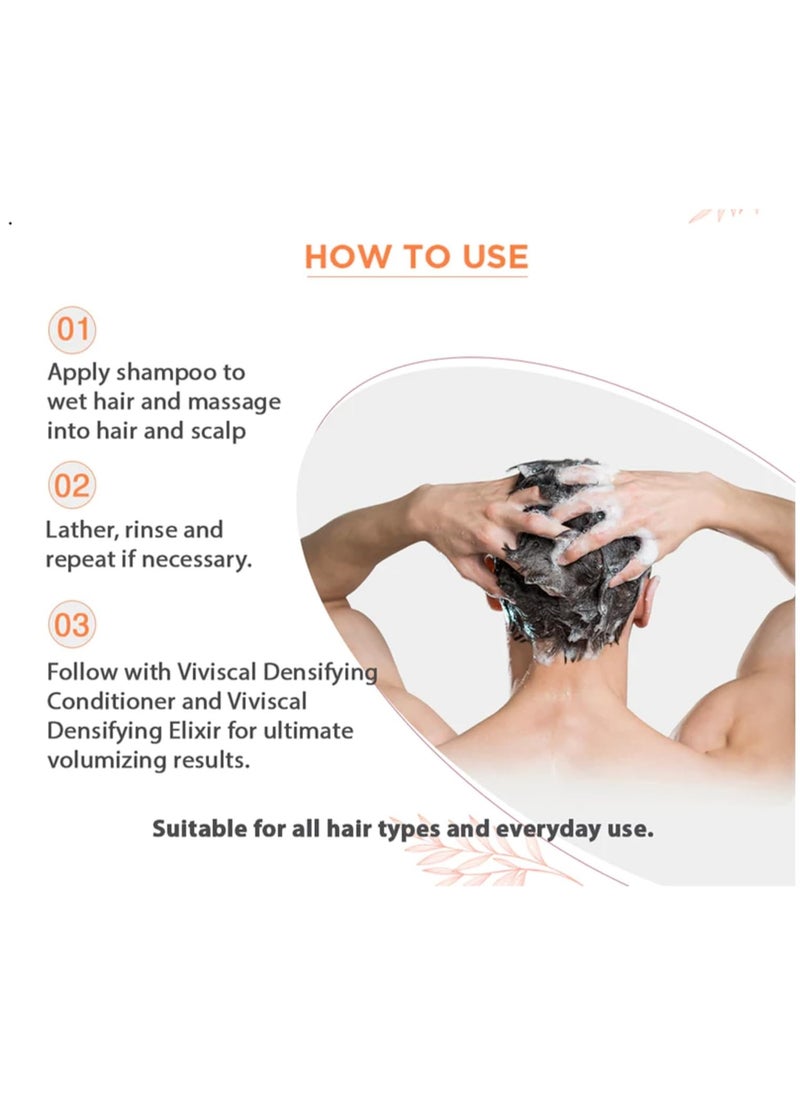 HOW TO USE

01

Apply shampoo to wet hair and massage into hair and scalp

02

Lather, rinse and repeat if necessary.

03

Follow with Viviscal Densifying Conditioner and Viviscal Densifying Elixir for ultimate volumizing results.

Suitable for all hair types and everyday use.